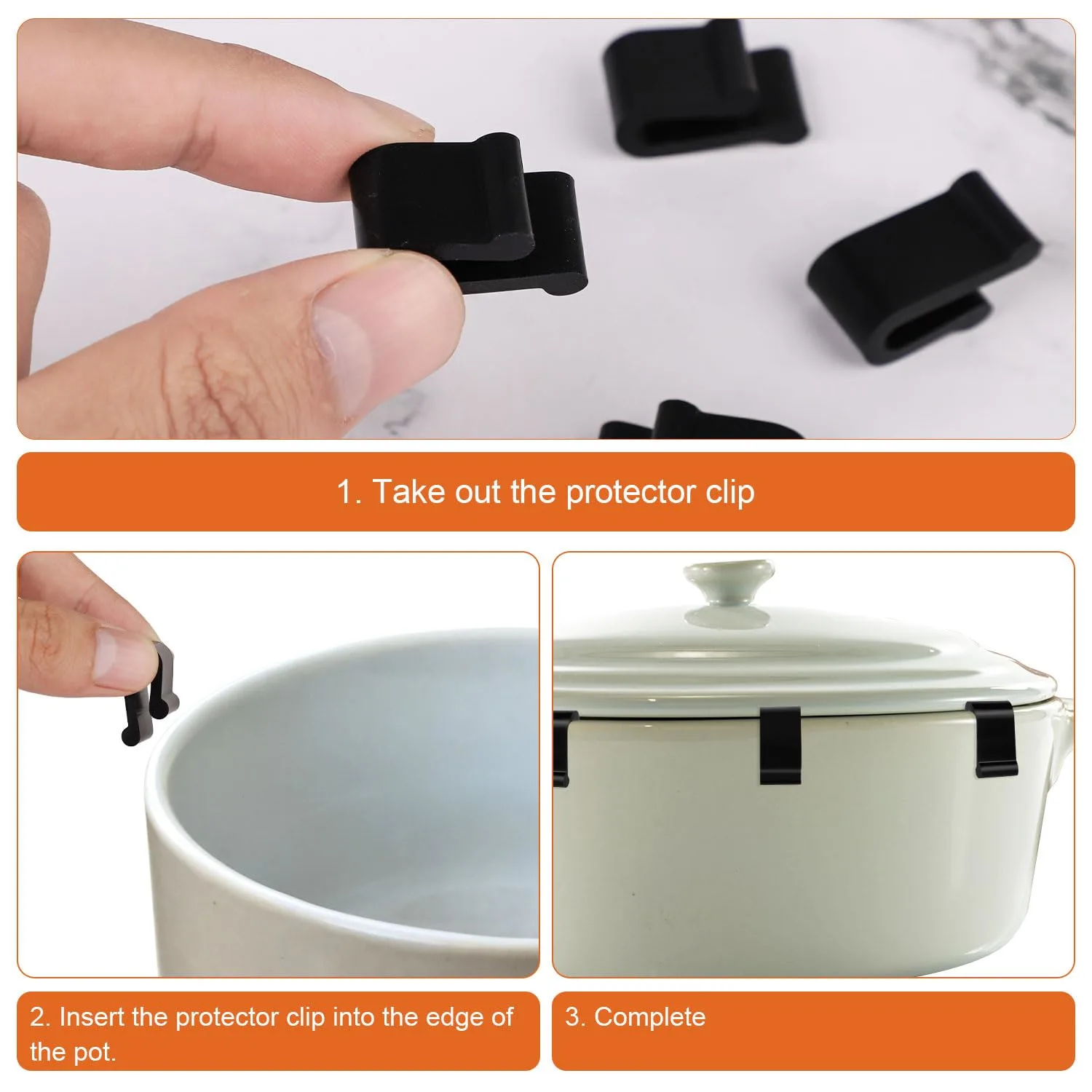 1. Take out the protector clip

2. Insert the protector clip into the edge of the pot.

3. Complete