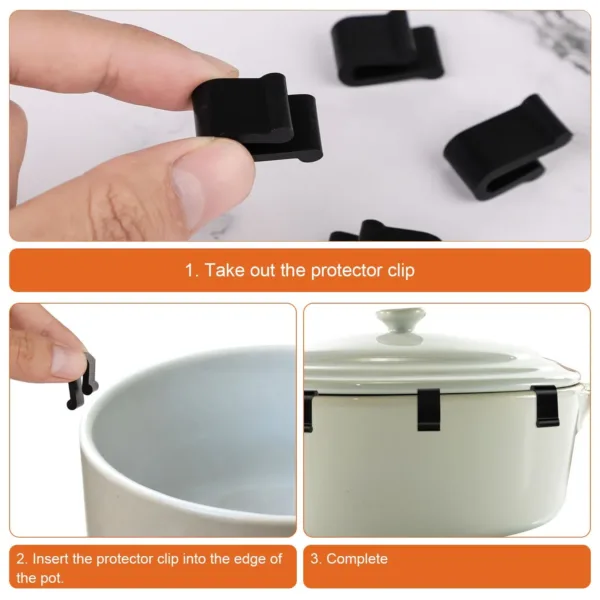 1. Take out the protector clip

2. Insert the protector clip into the edge of the pot.

3. Complete