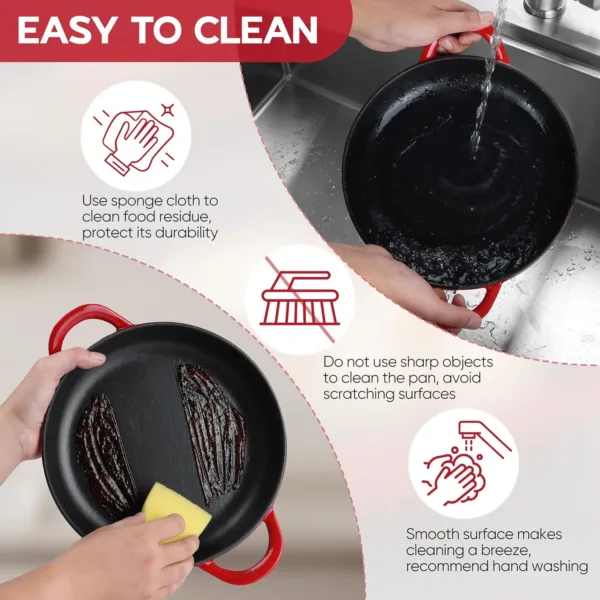 EASY TO CLEAN

Use sponge cloth to clean food residue, protect its durability

Do not use sharp objects to clean the pan, avoid scratching surfaces

Smooth surface makes cleaning a breeze, recommend hand washing