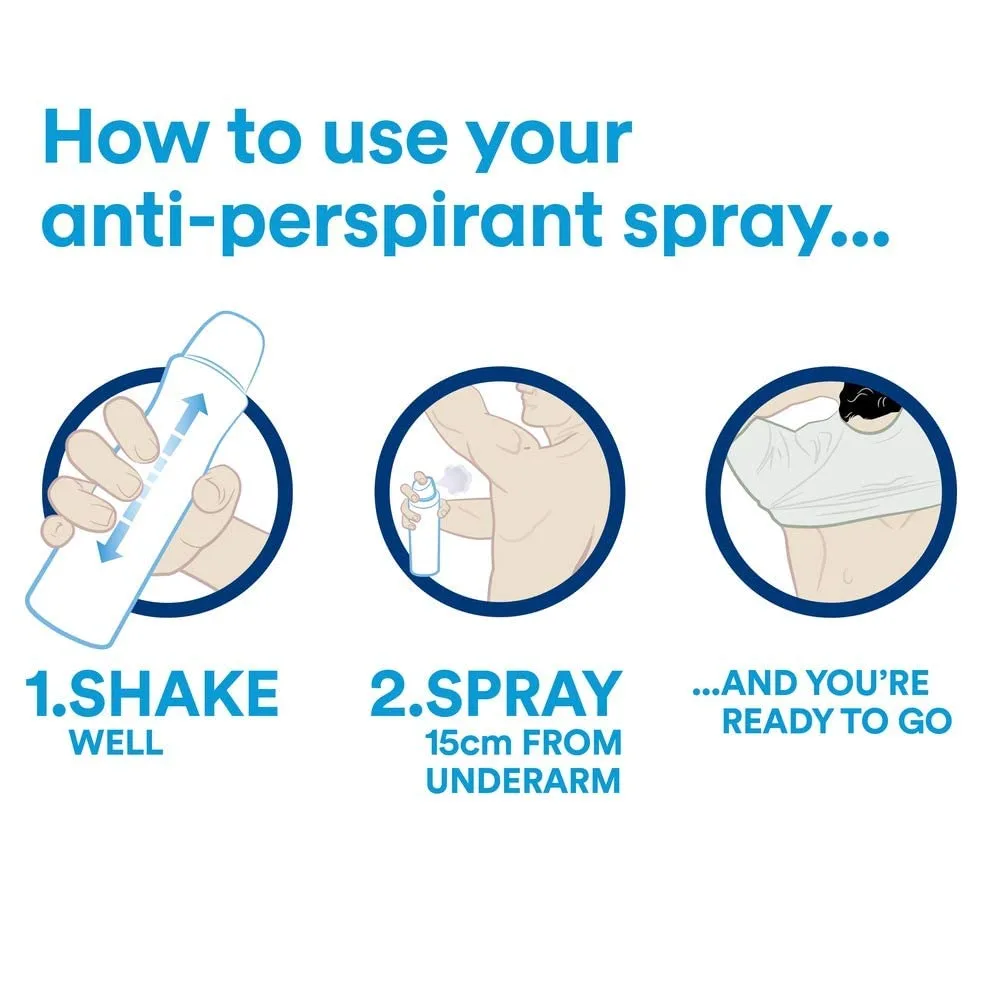 How to use your anti-perspirant spray...

1.SHAKE
WELL

2.SPRAY
15cm FROM UNDERARM

...AND YOU'RE READY TO GO