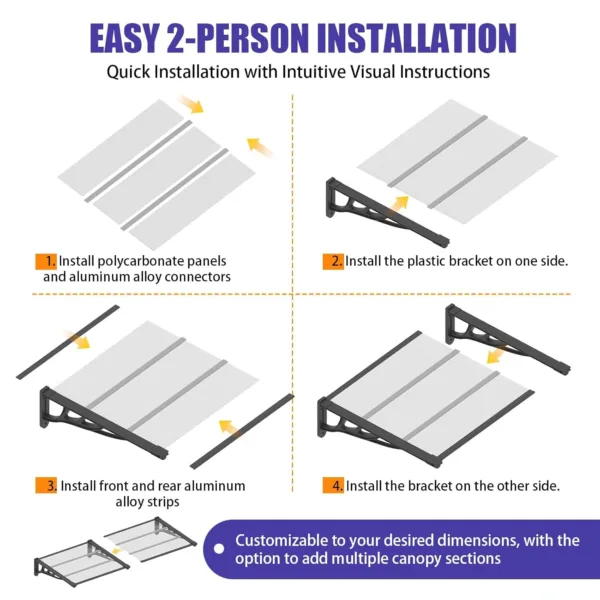 EASY 2-PERSON INSTALLATION

Quick Installation with Intuitive Visual Instructions

1. Install polycarbonate panels and aluminum alloy connectors

2. Install the plastic bracket on one side.

3. Install front and rear aluminum alloy strips

4. Install the bracket on the other side.

Customizable to your desired dimensions, with the option to add multiple canopy sections