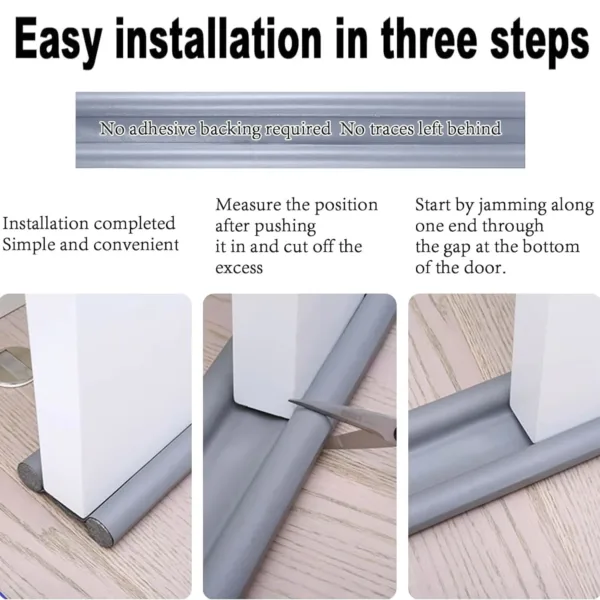 Easy installation in three steps

No adhesive backing required No traces left behind

Installation completed
Simple and convenient

Measure the position after pushing it in and cut off the excess

Start by jamming along one end through the gap at the bottom of the door.