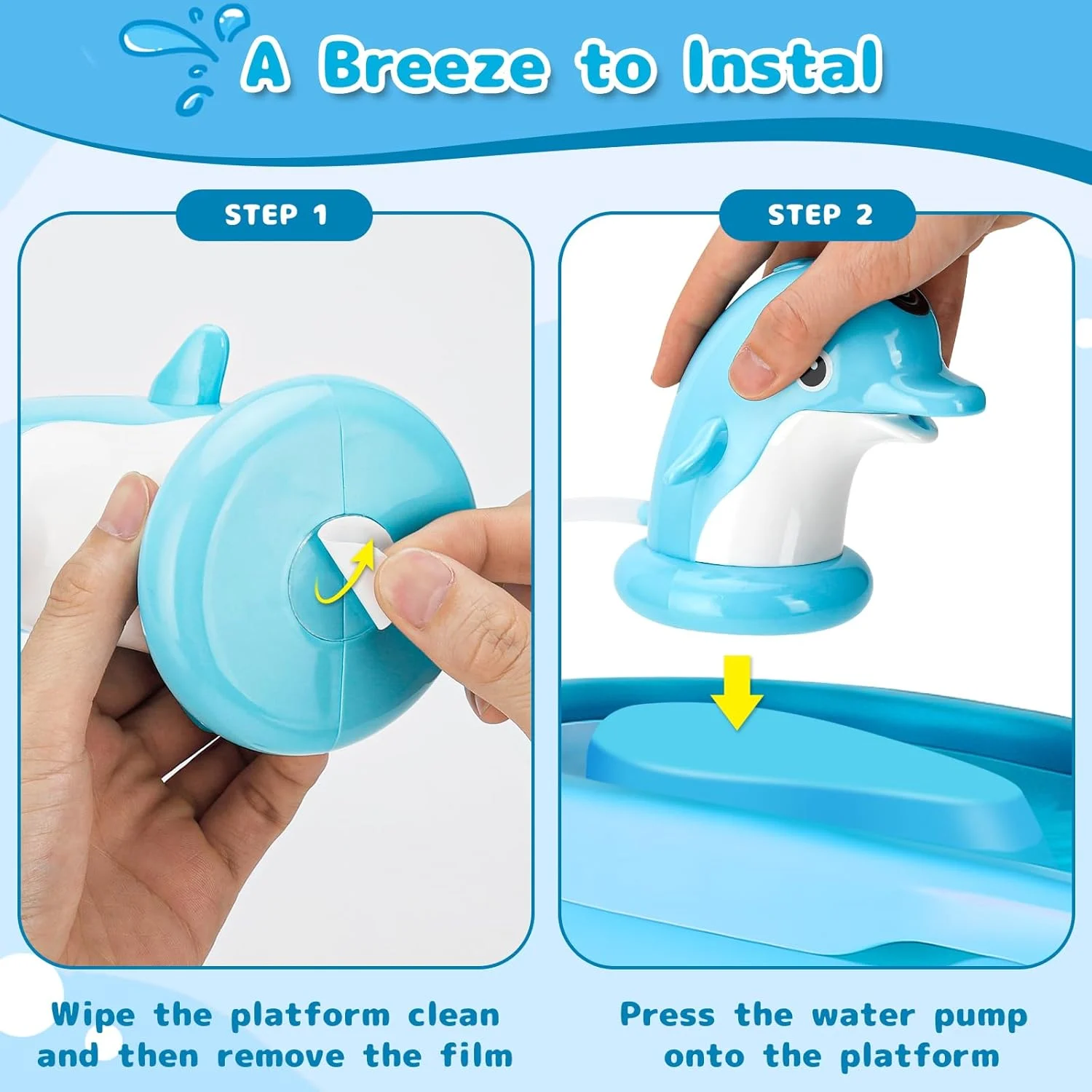 A Breeze to Instal

STEP 1

Wipe the platform clean and then remove the film

STEP 2

Press the water pump onto the platform