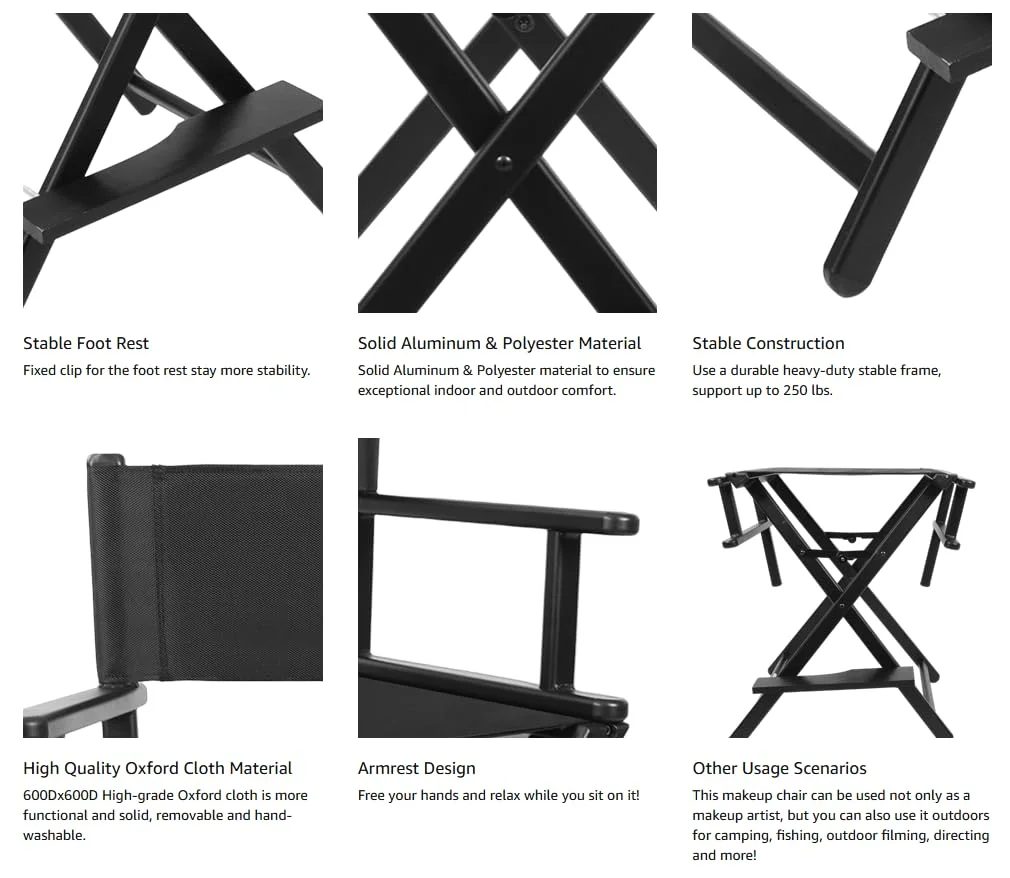 Stable Foot Rest
Fixed clip for the foot rest stay more stability.

Solid Aluminum & Polyester Material
Solid Aluminum & Polyester material to ensure exceptional indoor and outdoor comfort.

Stable Construction
Use a durable heavy-duty stable frame, support up to 250 lbs.

High Quality Oxford Cloth Material
600Dx600D High-grade Oxford cloth is more functional and solid, removable and hand-washable.

Armrest Design
Free your hands and relax while you sit on it!

Other Usage Scenarios
This makeup chair can be used not only as a makeup artist, but you can also use it outdoors for camping, fishing, outdoor filming, directing and more!