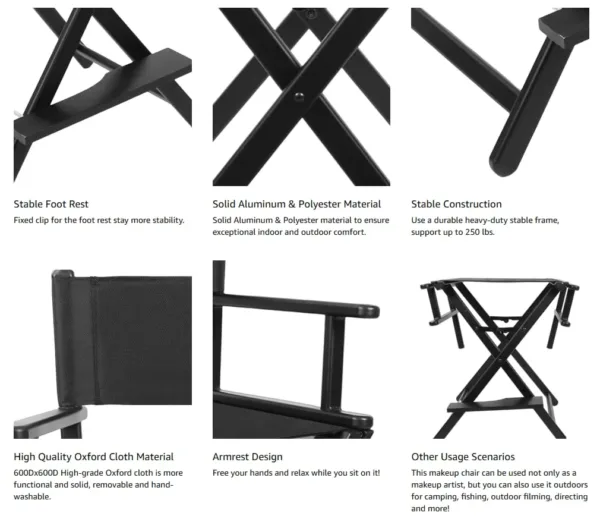 Stable Foot Rest
Fixed clip for the foot rest stay more stability.

Solid Aluminum & Polyester Material
Solid Aluminum & Polyester material to ensure exceptional indoor and outdoor comfort.

Stable Construction
Use a durable heavy-duty stable frame, support up to 250 lbs.

High Quality Oxford Cloth Material
600Dx600D High-grade Oxford cloth is more functional and solid, removable and hand-washable.

Armrest Design
Free your hands and relax while you sit on it!

Other Usage Scenarios
This makeup chair can be used not only as a makeup artist, but you can also use it outdoors for camping, fishing, outdoor filming, directing and more!