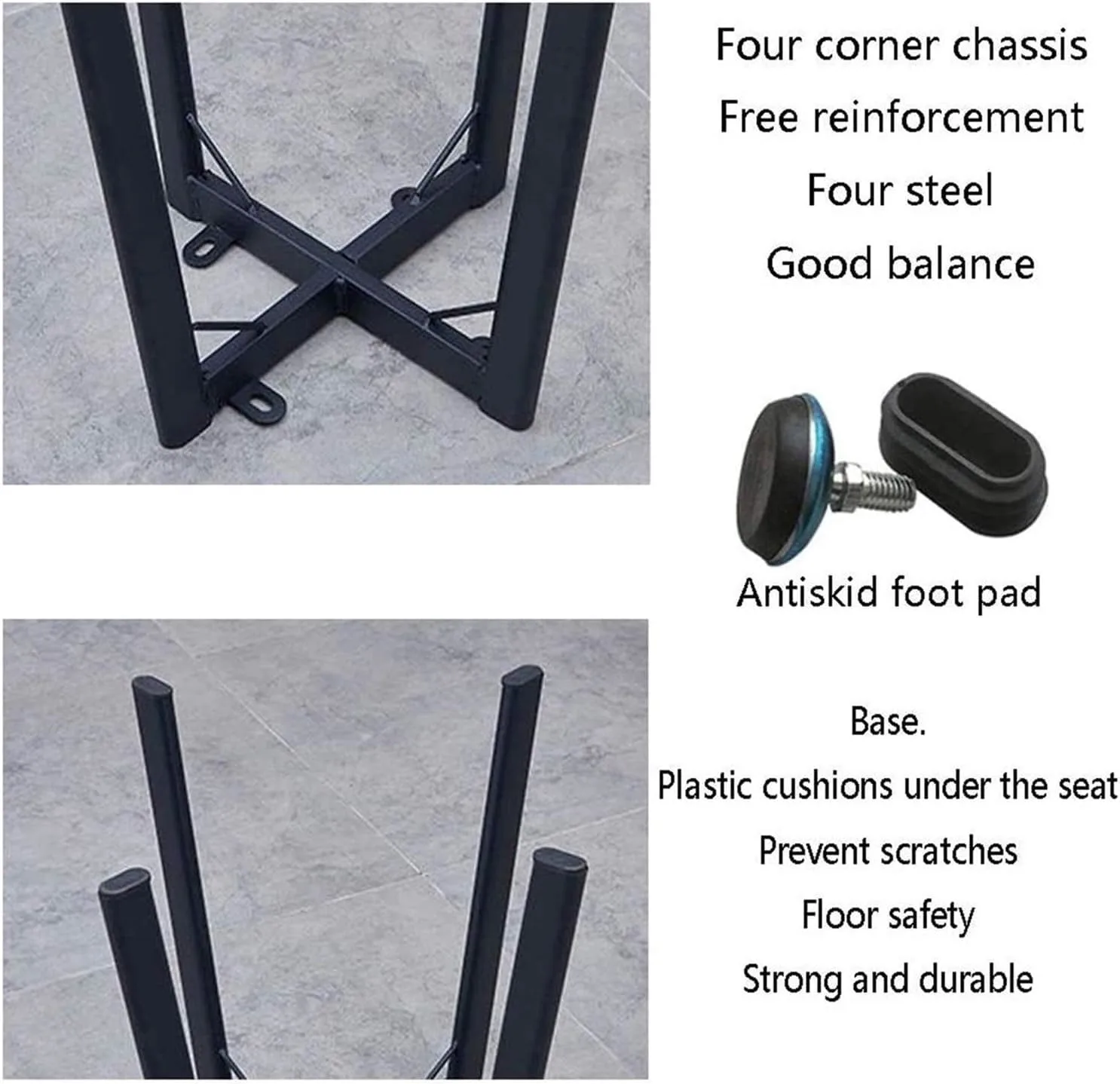 Four corner chassis
Free reinforcement
Four steel
Good balance

Antiskid foot pad

Base.
Plastic cushions under the seat
Prevent scratches
Floor safety
Strong and durable