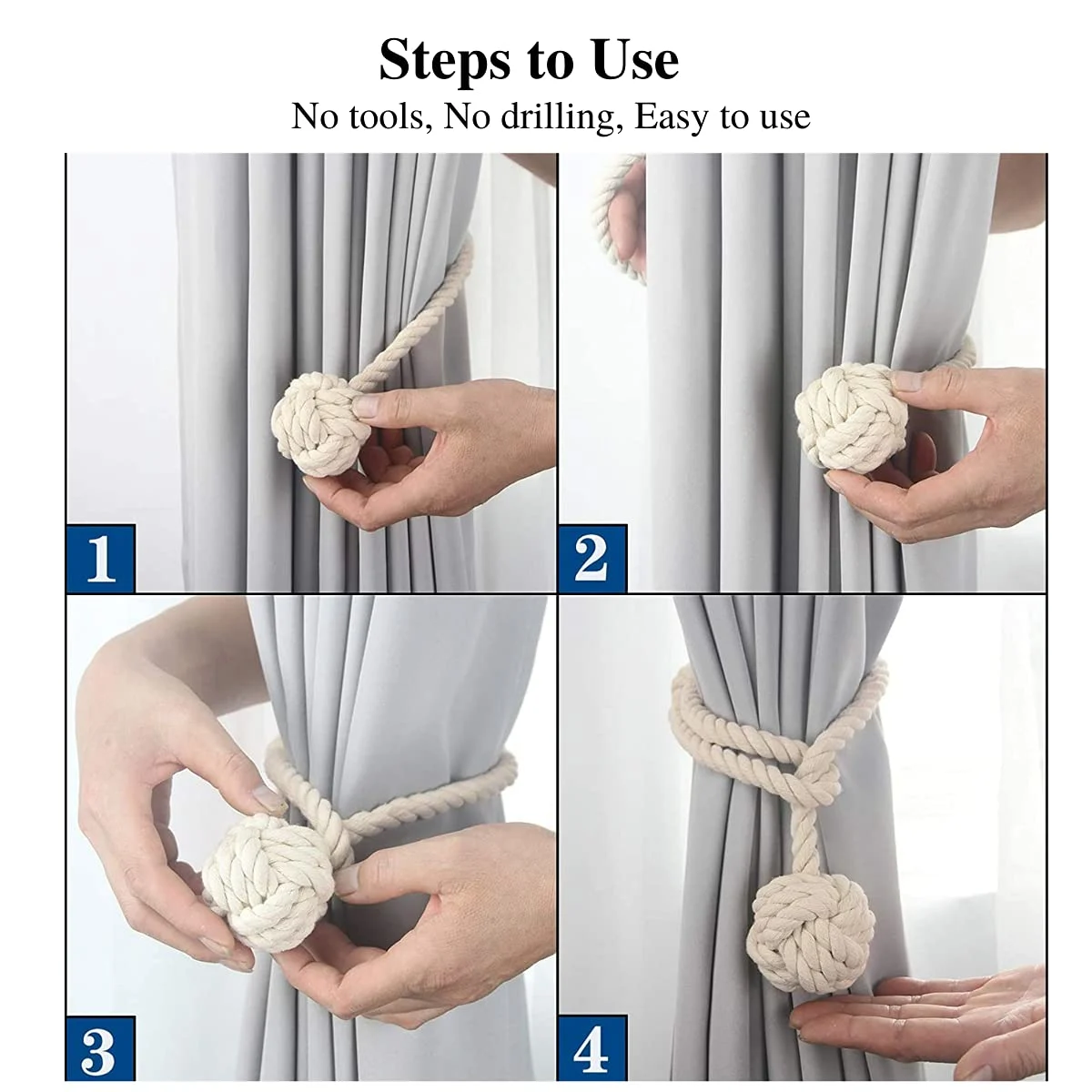 Steps to Use
No tools, No drilling, Easy to use

1

2

3

4