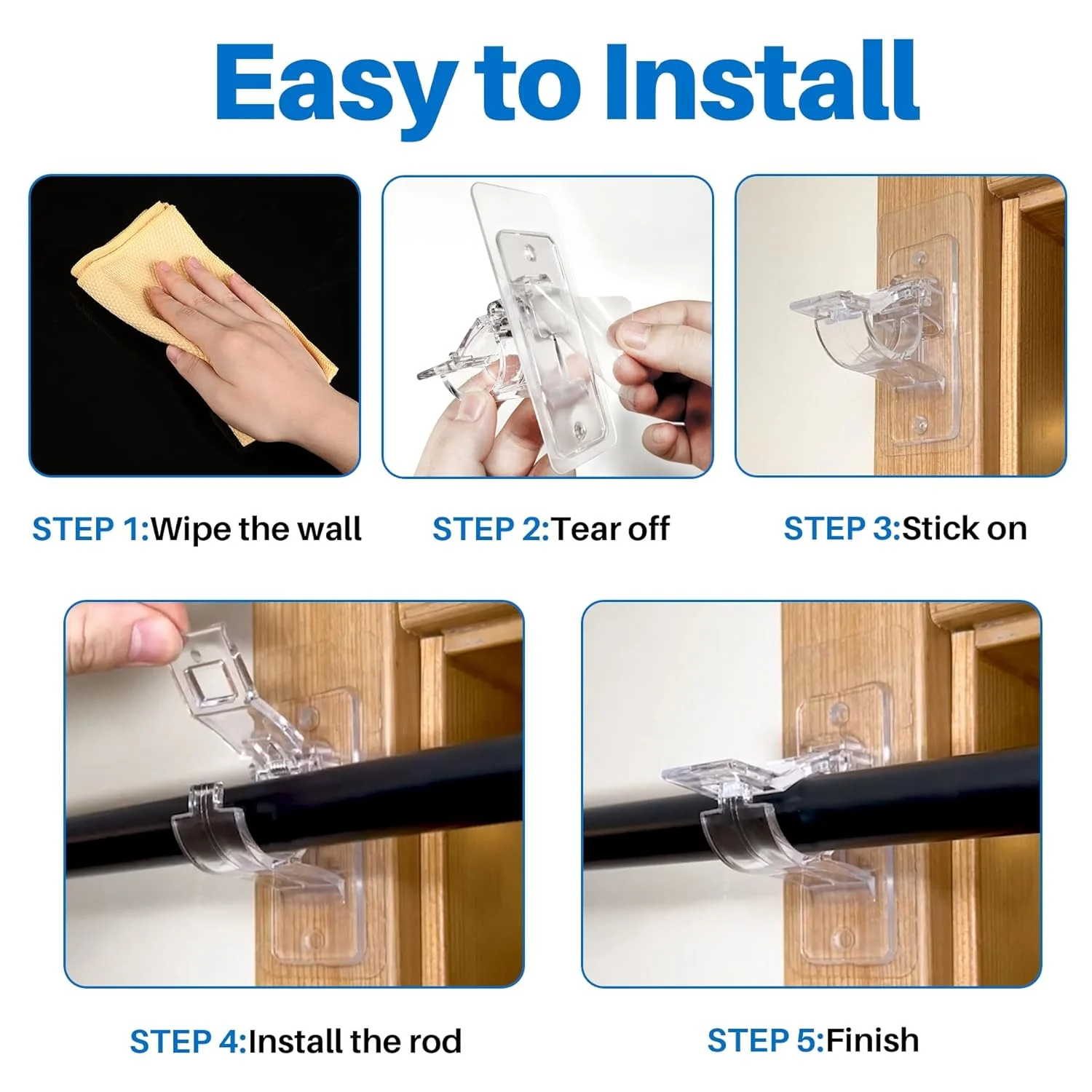 Easy to Install

STEP 1:Wipe the wall

STEP 2:Tear off

STEP 3:Stick on

STEP 4:Install the rod

STEP 5:Finish