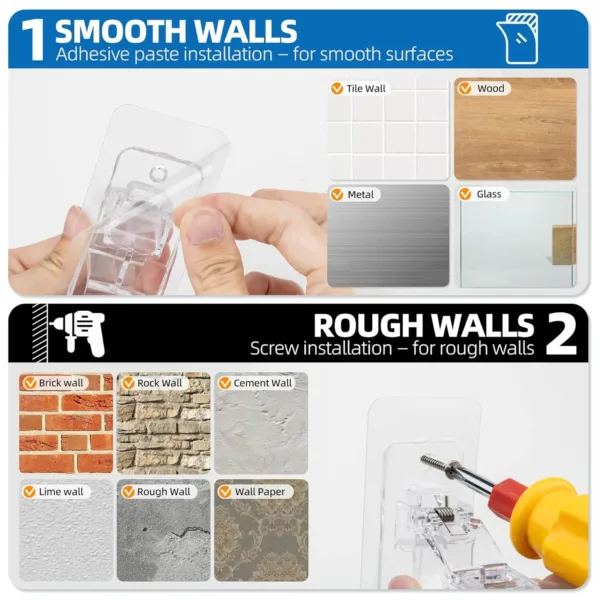 1 SMOOTH WALLS
Adhesive paste installation – for smooth surfaces

Tile Wall
Wood
Metal
Glass

ROUGH WALLS 2
Screw installation – for rough walls

Brick wall
Rock Wall
Cement Wall
Lime wall
Rough Wall
Wall Paper