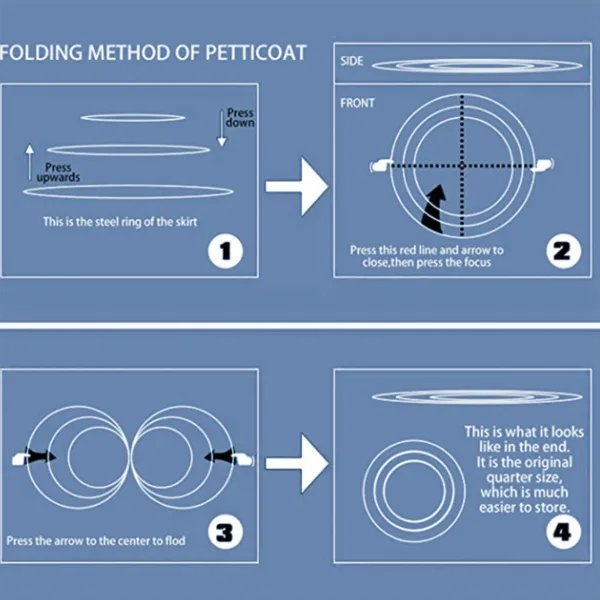 FOLDING METHOD OF PETTICOAT

Press down

Press upwards

This is the steel ring of the skirt

1

SIDE

FRONT

Press this red line and arrow to close,then press the focus

2

Press the arrow to the center to flod

3

This is what it looks like in the end. It is the original quarter size, which is much easier to store.

4