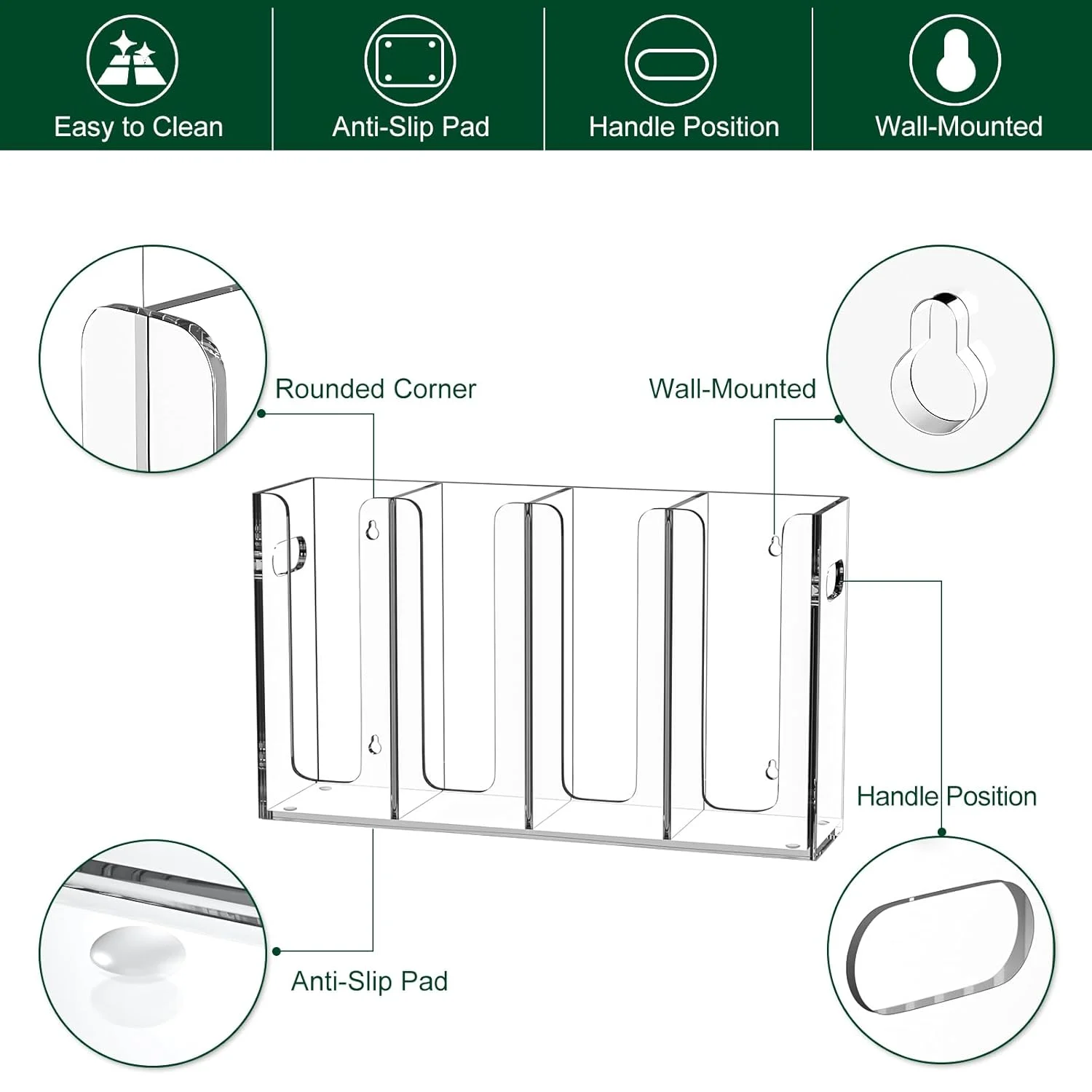 Easy to Clean

Anti-Slip Pad

Handle Position

Wall-Mounted

Rounded Corner

Wall-Mounted

Handle Position

Anti-Slip Pad