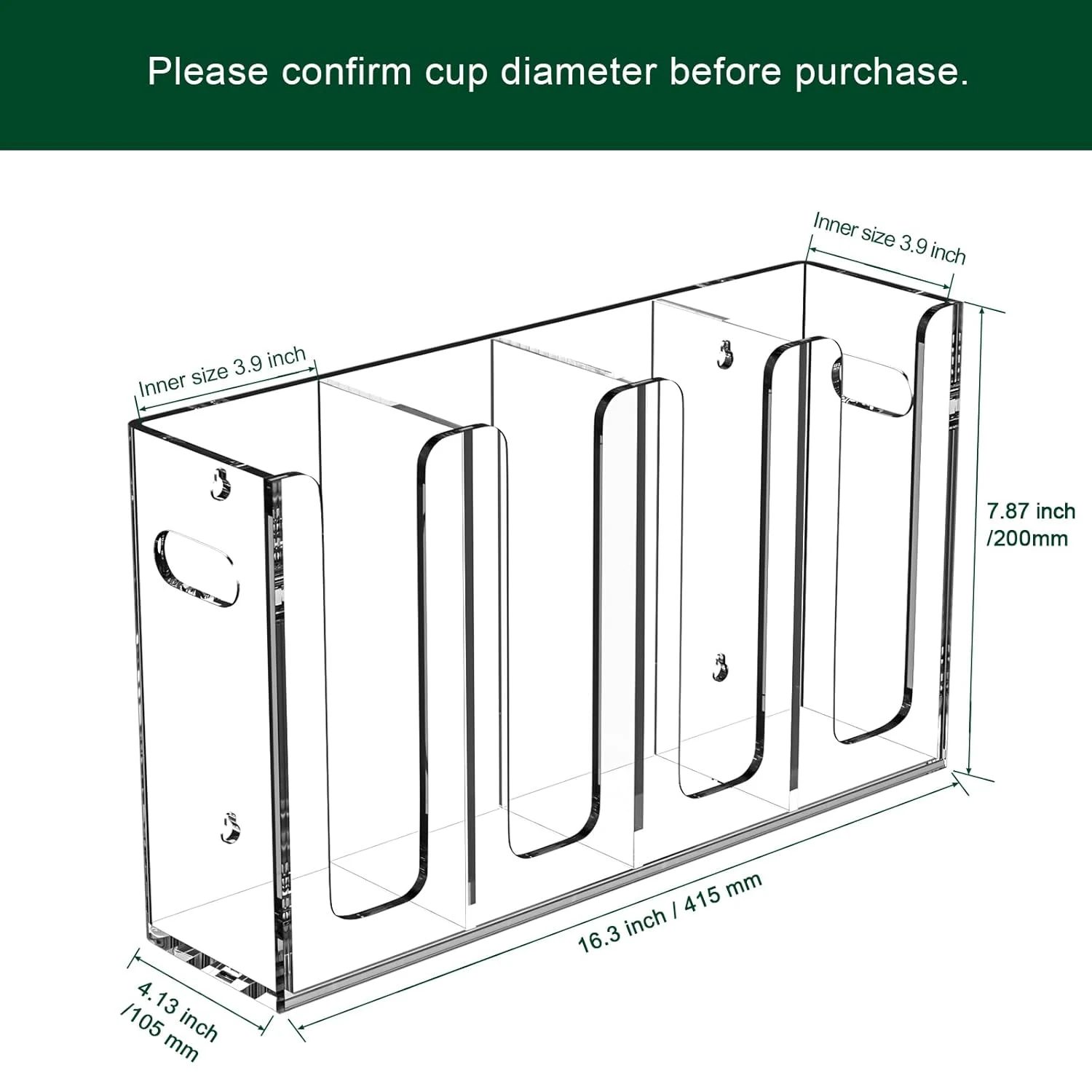 Please confirm cup diameter before purchase.

Inner size 3.9 inch

Inner size 3.9 inch

7.87 inch /200mm

16.3 inch / 415 mm

4.13 inch /105 mm