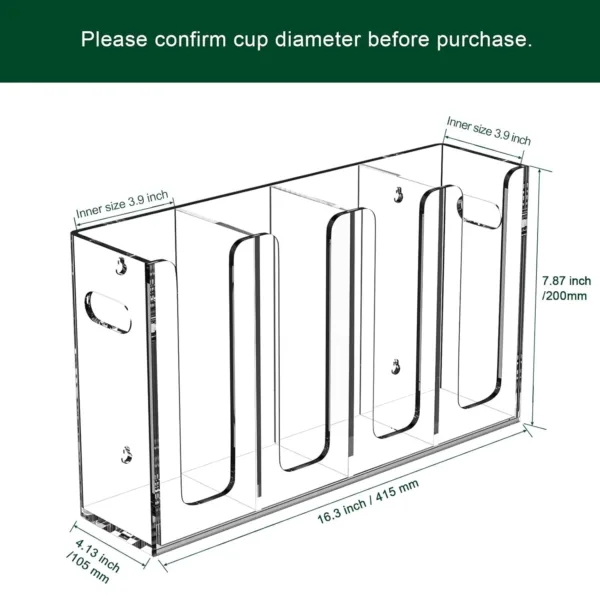 Please confirm cup diameter before purchase.

Inner size 3.9 inch

Inner size 3.9 inch

7.87 inch /200mm

16.3 inch / 415 mm

4.13 inch /105 mm