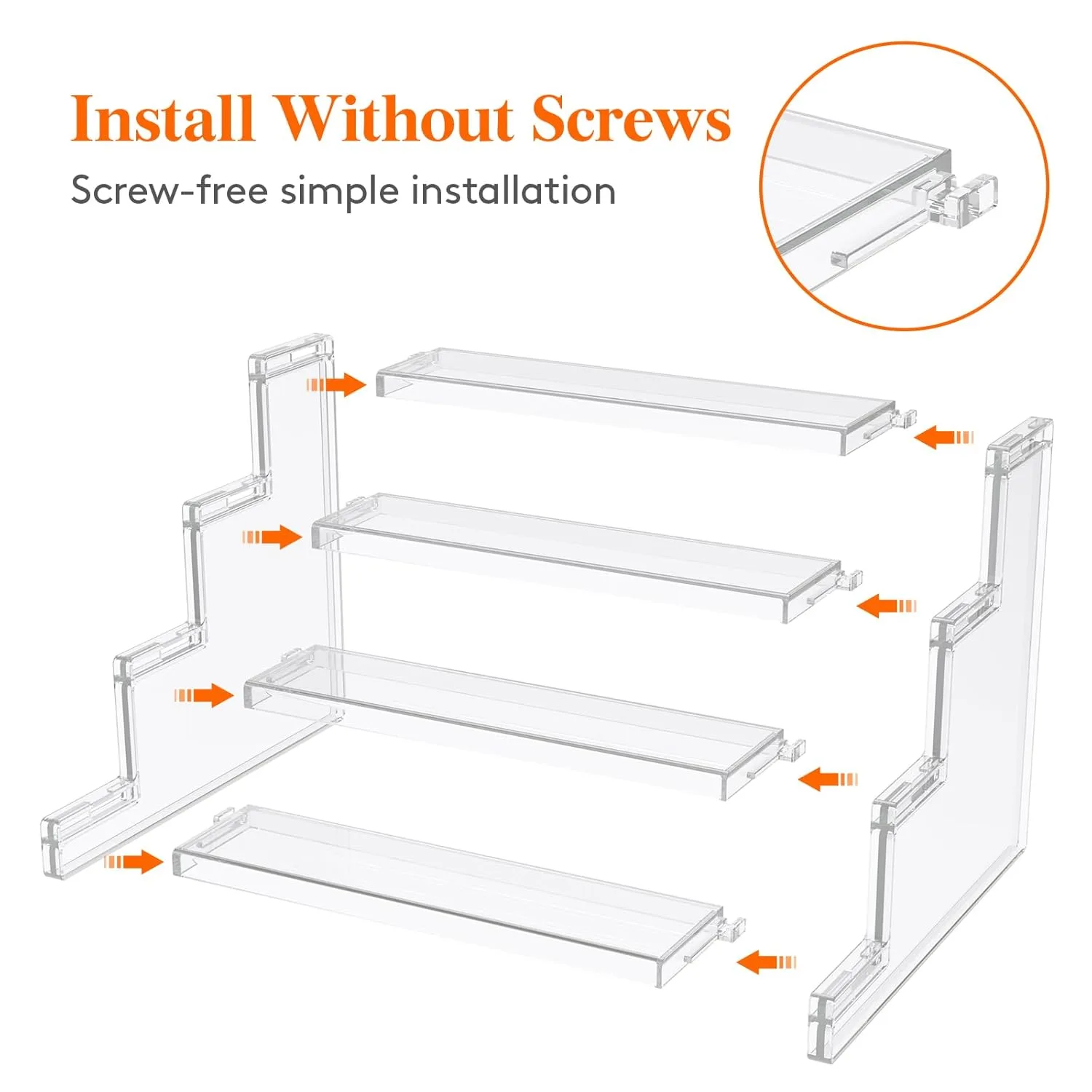 Install Without Screws

Screw-free simple installation