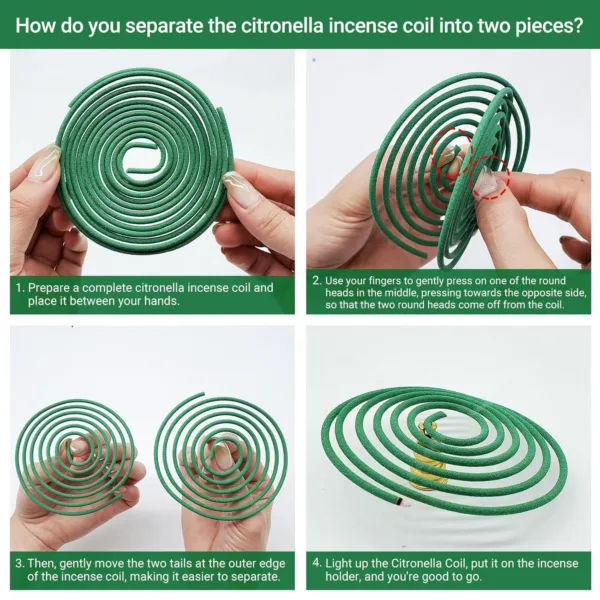 How do you separate the citronella incense coil into two pieces?

1. Prepare a complete citronella incense coil and place it between your hands.

2. Use your fingers to gently press on one of the round heads in the middle, pressing towards the opposite side, so that the two round heads come off from the coil.

3. Then, gently move the two tails at the outer edge of the incense coil, making it easier to separate.

4. Light up the Citronella Coil, put it on the incense holder, and you're good to go.