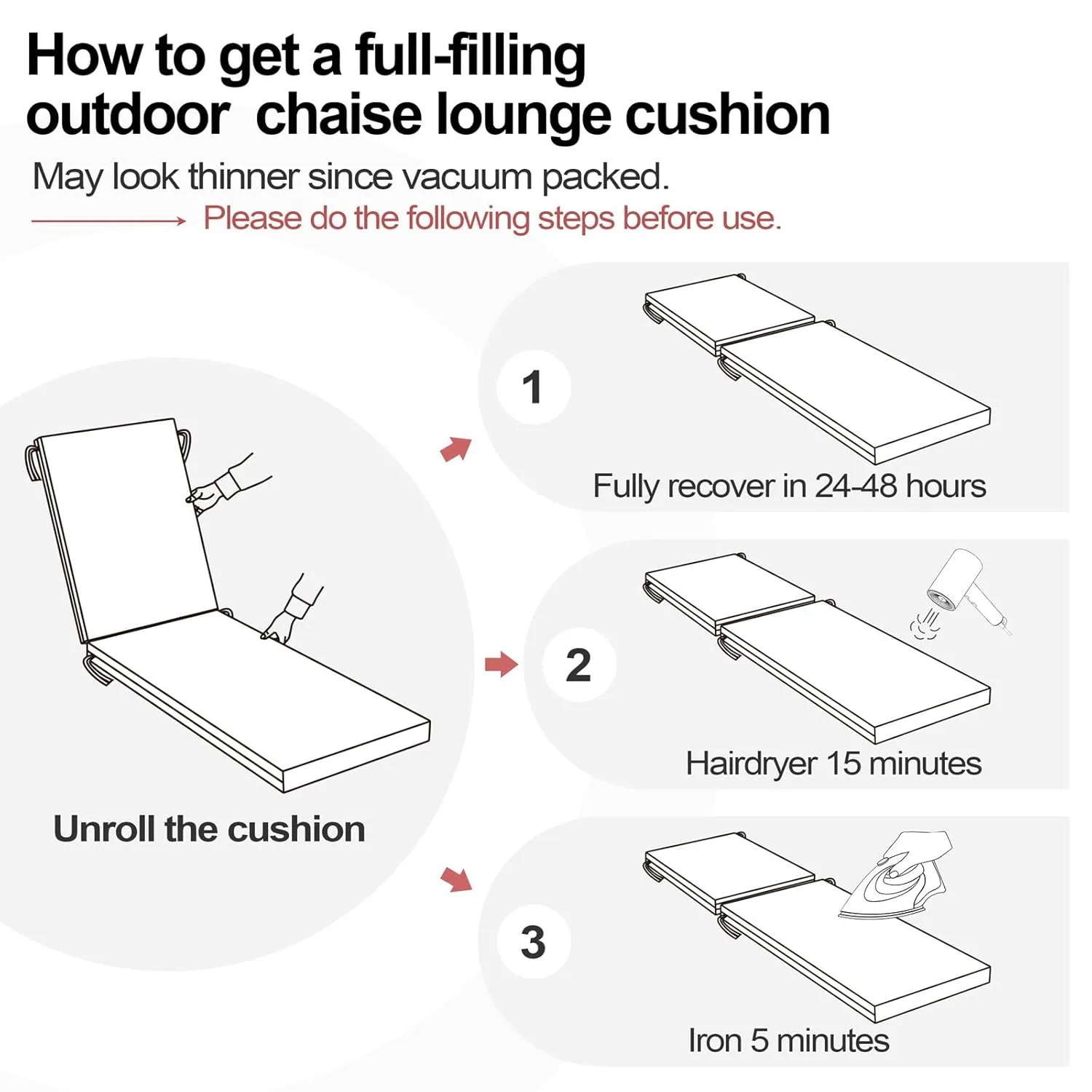 How to get a full-filling outdoor  chaise lounge cushion

May look thinner since vacuum packed.

Please do the following steps before use.

Unroll the cushion

1

Fully recover in 24-48 hours

2

Hairdryer 15 minutes

3

Iron 5 minutes