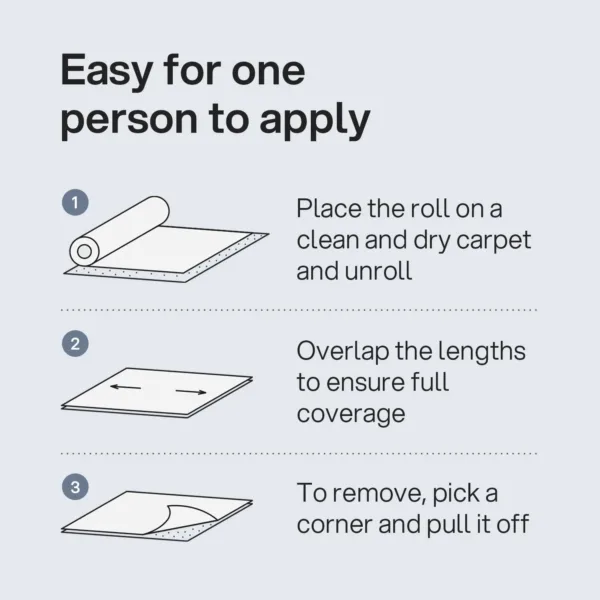 Easy for one person to apply

1

Place the roll on a clean and dry carpet and unroll

2

Overlap the lengths to ensure full coverage

3

To remove, pick a corner and pull it off