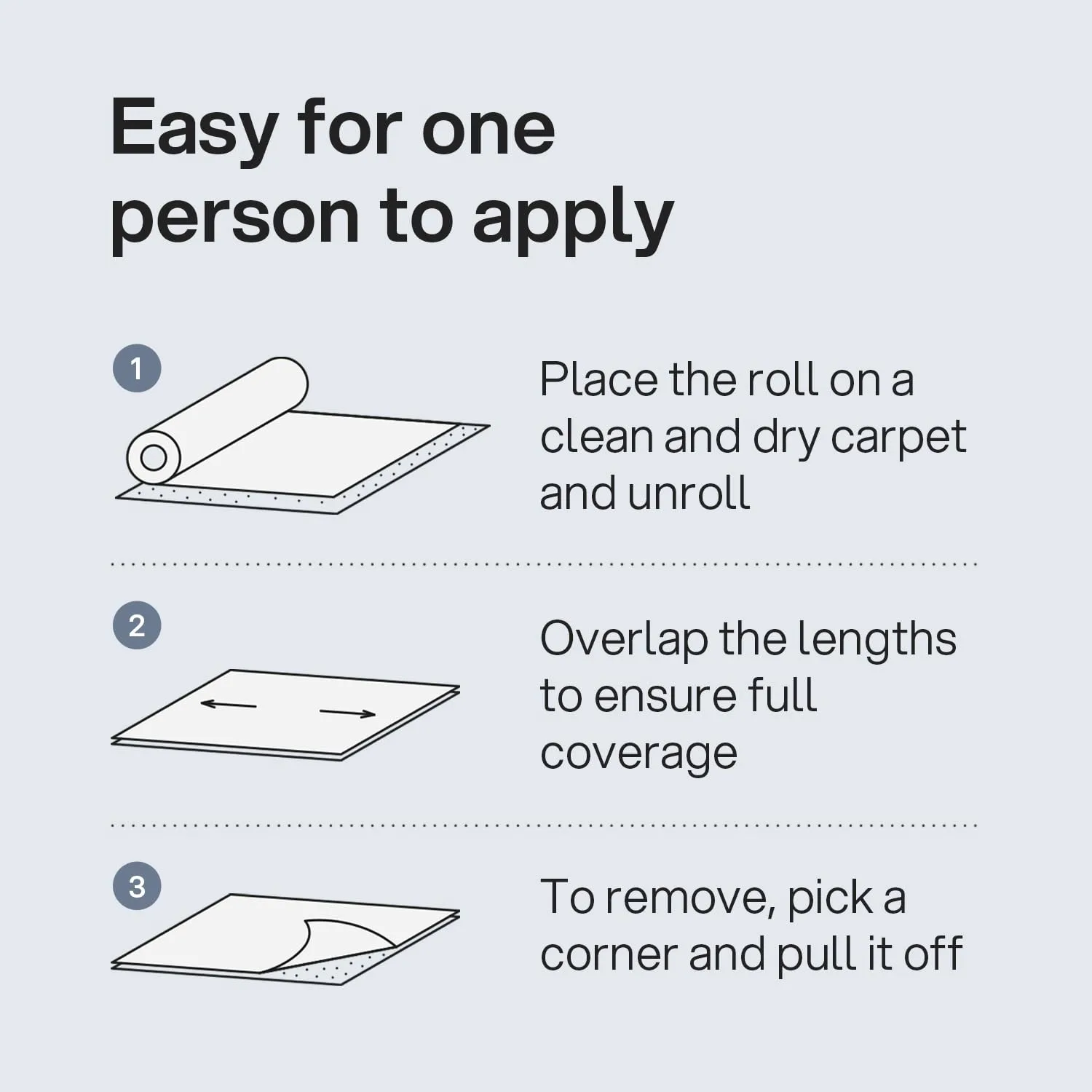 Easy for one person to apply

1

Place the roll on a clean and dry carpet and unroll

2

Overlap the lengths to ensure full coverage

3

To remove, pick a corner and pull it off