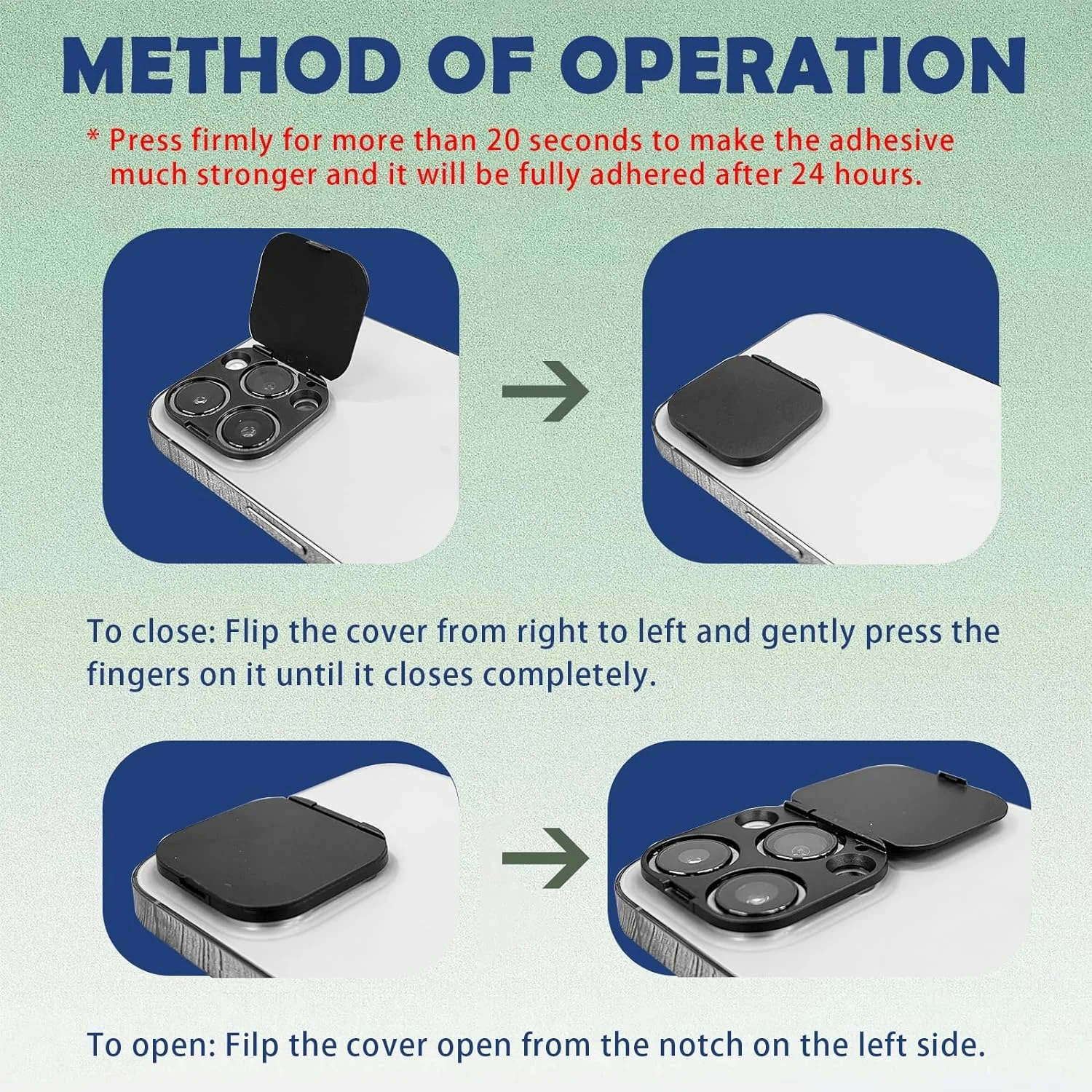 METHOD OF OPERATION

* Press firmly for more than 20 seconds to make the adhesive much stronger and it will be fully adhered after 24 hours.

To close: Flip the cover from right to left and gently press the fingers on it until it closes completely.

To open: Filp the cover open from the notch on the left side.