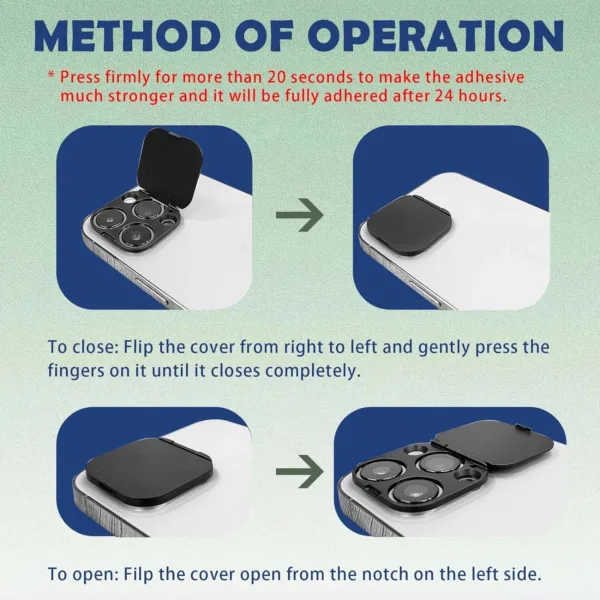 METHOD OF OPERATION

* Press firmly for more than 20 seconds to make the adhesive much stronger and it will be fully adhered after 24 hours.

To close: Flip the cover from right to left and gently press the fingers on it until it closes completely.

To open: Filp the cover open from the notch on the left side.