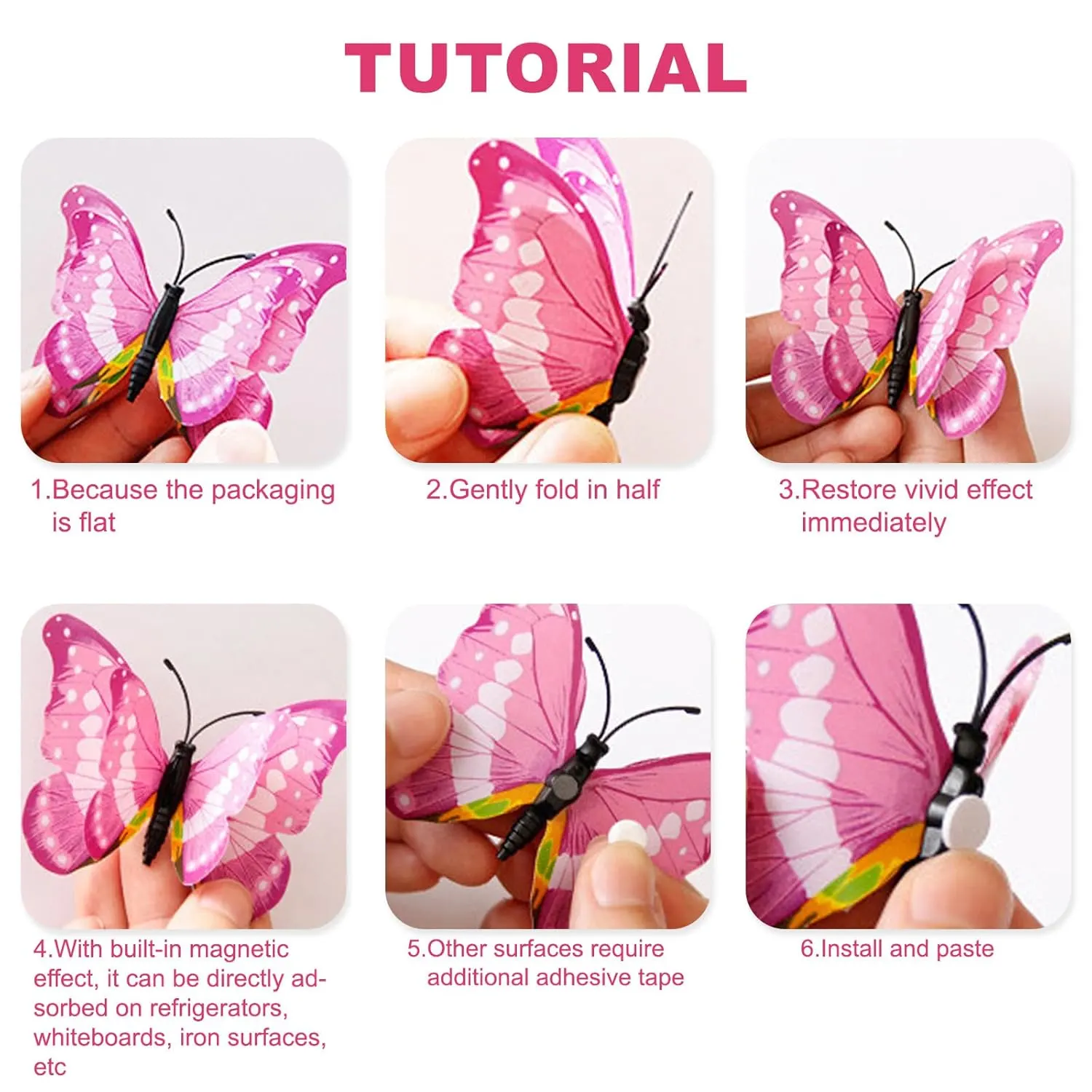 TUTORIAL

1.Because the packaging is flat

2.Gently fold in half

3.Restore vivid effect immediately

4.With built-in magnetic effect, it can be directly adsorbed on refrigerators, whiteboards, iron surfaces, etc

5.Other surfaces require additional adhesive tape

6.Install and paste