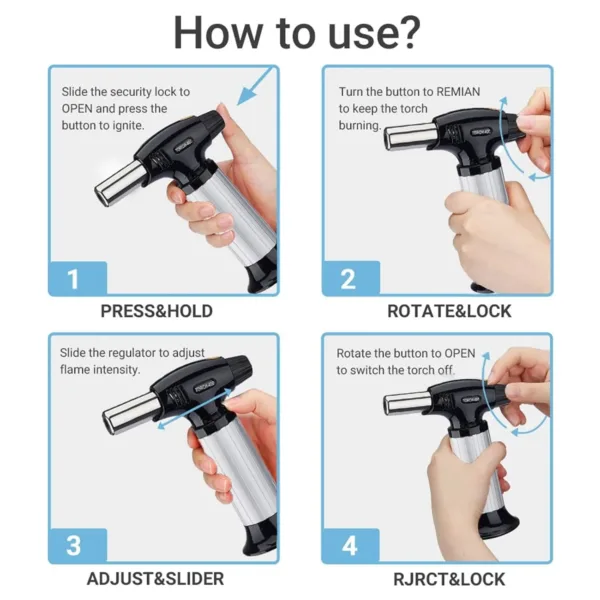 How to use?

Slide the security lock to OPEN and press the button to ignite.

1

PRESS&HOLD

Turn the button to REMIAN to keep the torch burning.

2

ROTATE&LOCK

Slide the regulator to adjust flame intensity.

3

ADJUST&SLIDER

Rotate the button to OPEN to switch the torch off.

4

RJRCT&LOCK