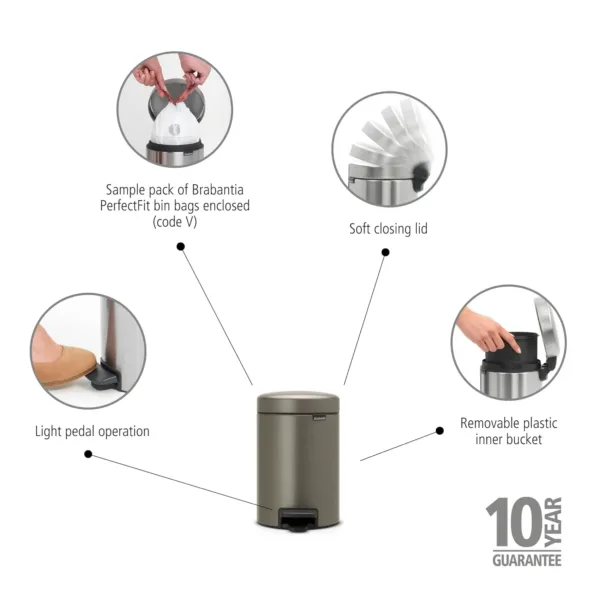 Sample pack of Brabantia PerfectFit bin bags enclosed (code V)

Soft closing lid

Light pedal operation

Removable plastic inner bucket

10 YEAR GUARANTEE