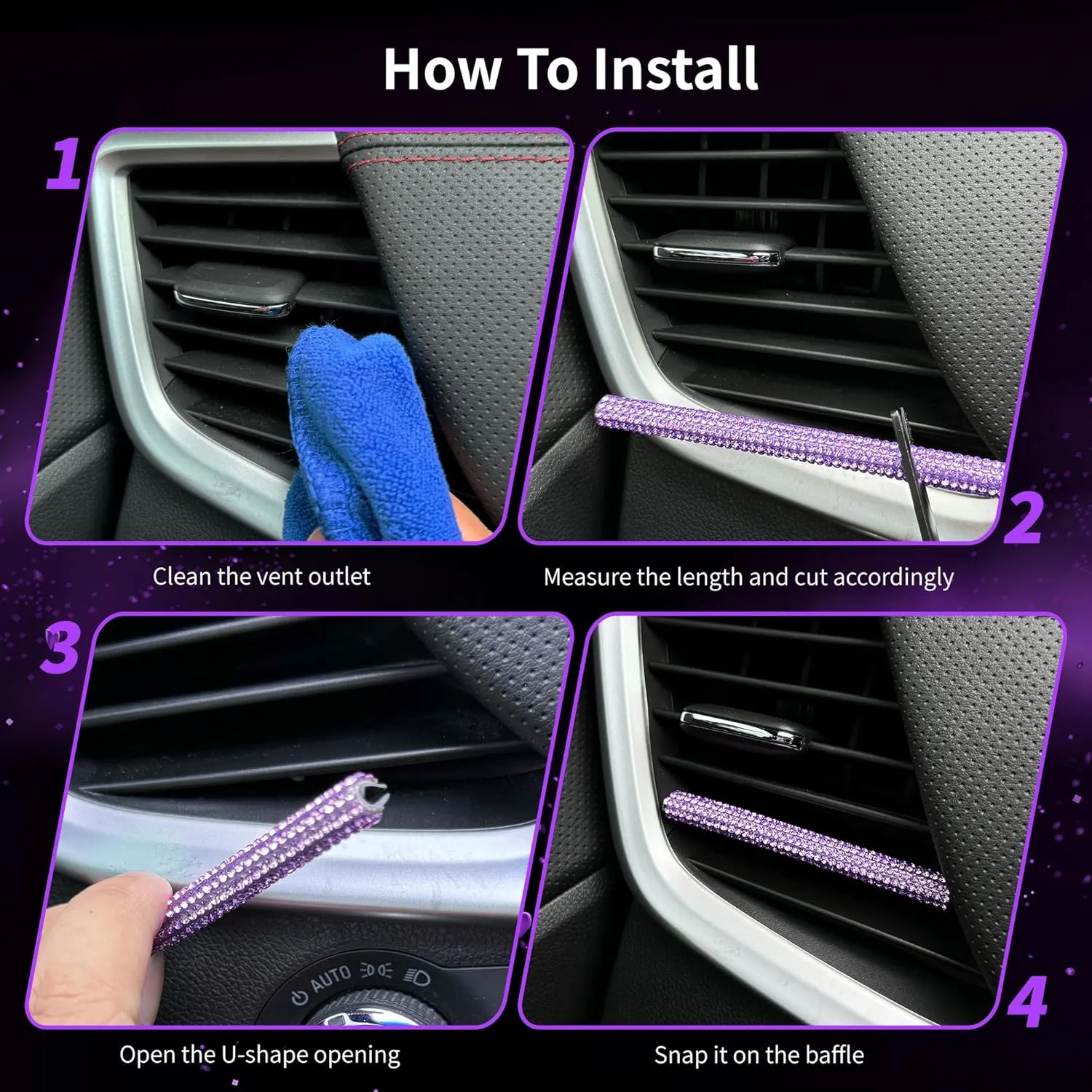 How To Install

1

Clean the vent outlet

2

Measure the length and cut accordingly

3

AUTO

Open the U-shape opening

4

Snap it on the baffle