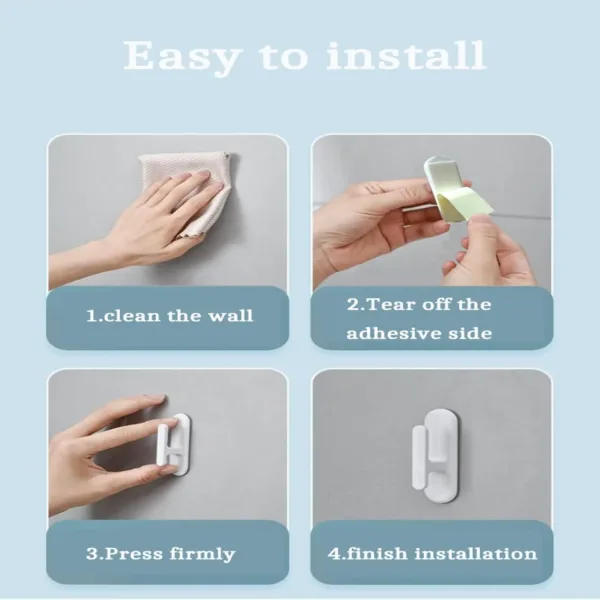 Easy to install

1.clean the wall

2.Tear off the adhesive side

3.Press firmly

4.finish installation