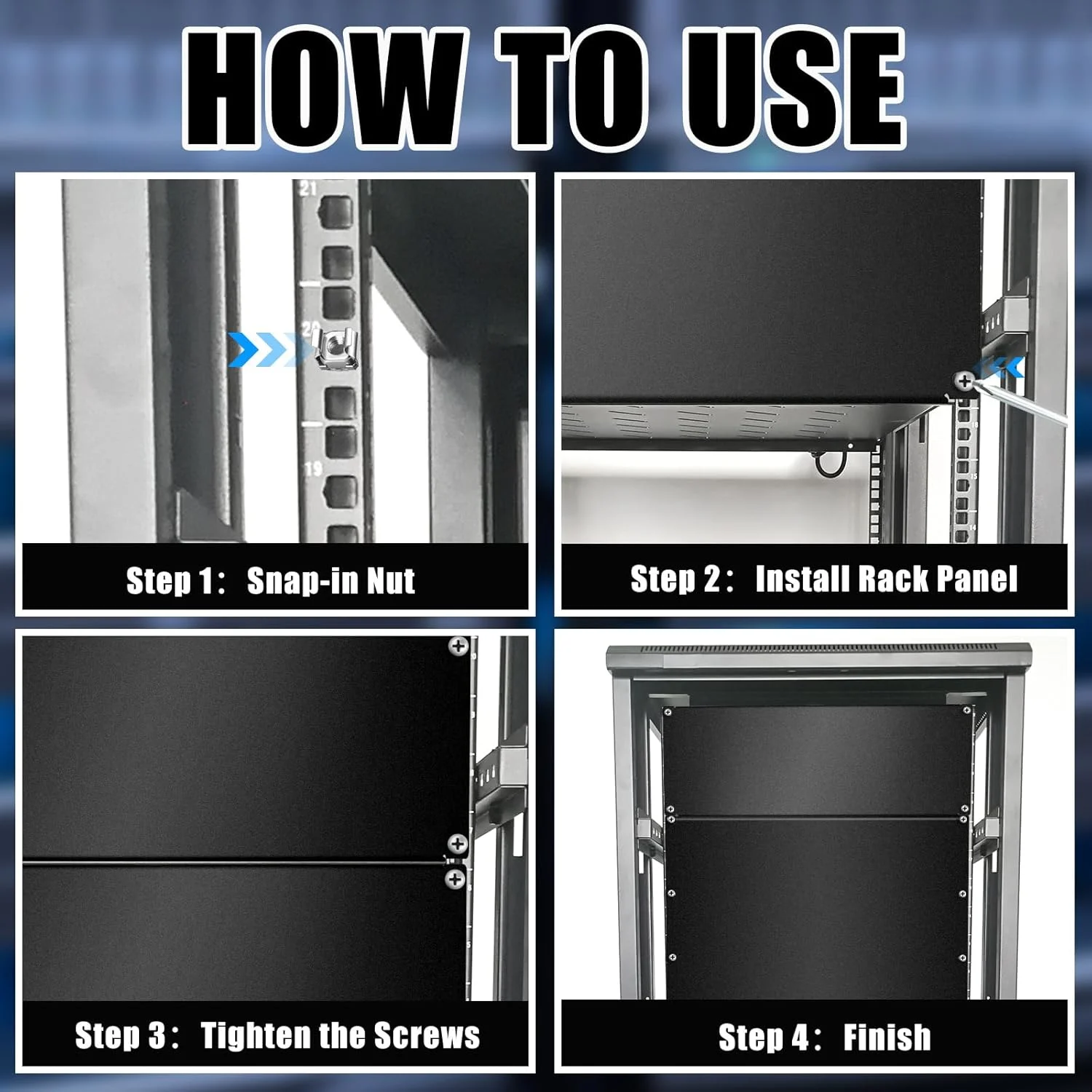 HOW TO USE

21

20

19

Step 1: Snap-in Nut

Step 2: Install Rack Panel

Step 3: Tighten the Screws

Step 4: Finish