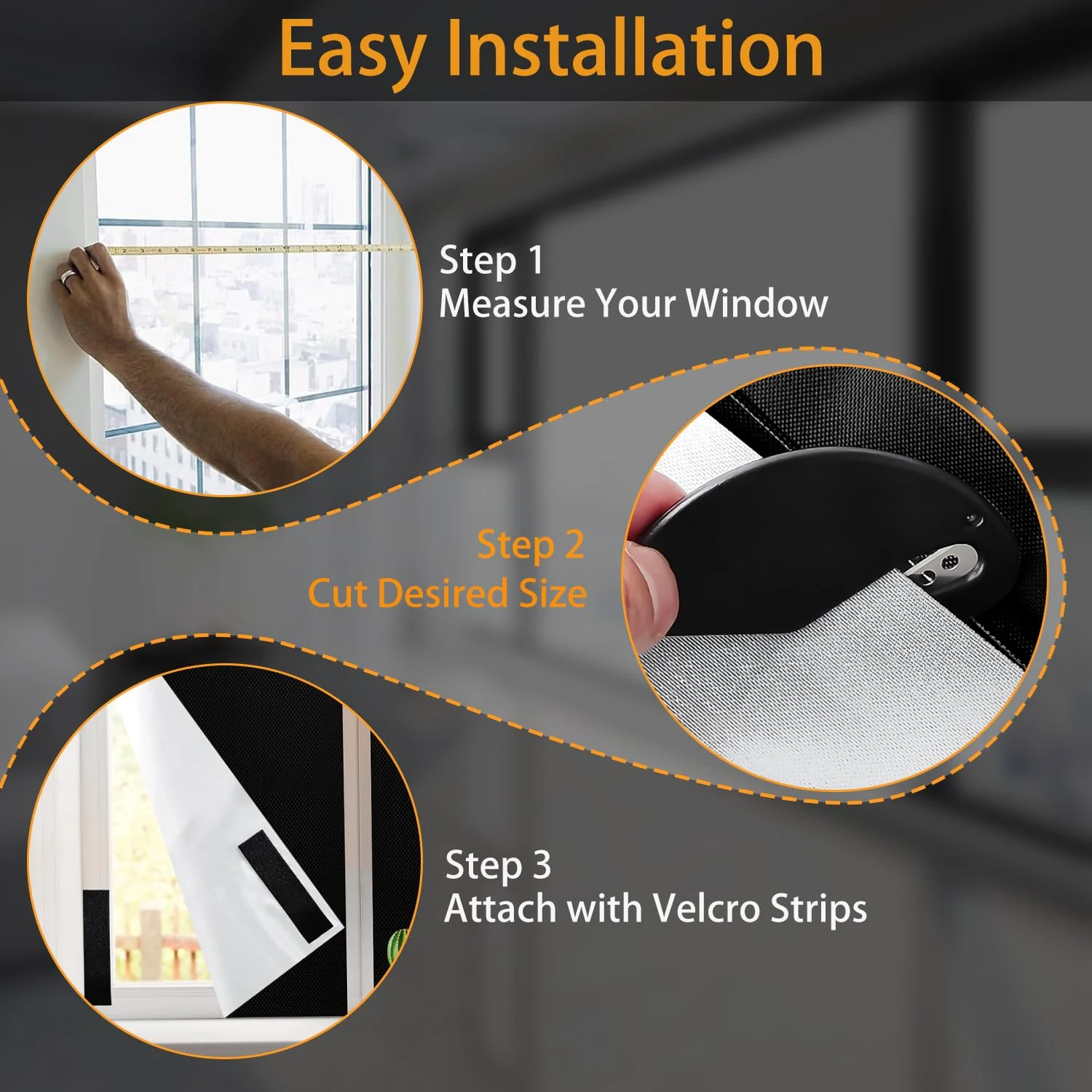 Easy Installation

Step 1
Measure Your Window

Step 2
Cut Desired Size

Step 3
Attach with Velcro Strips