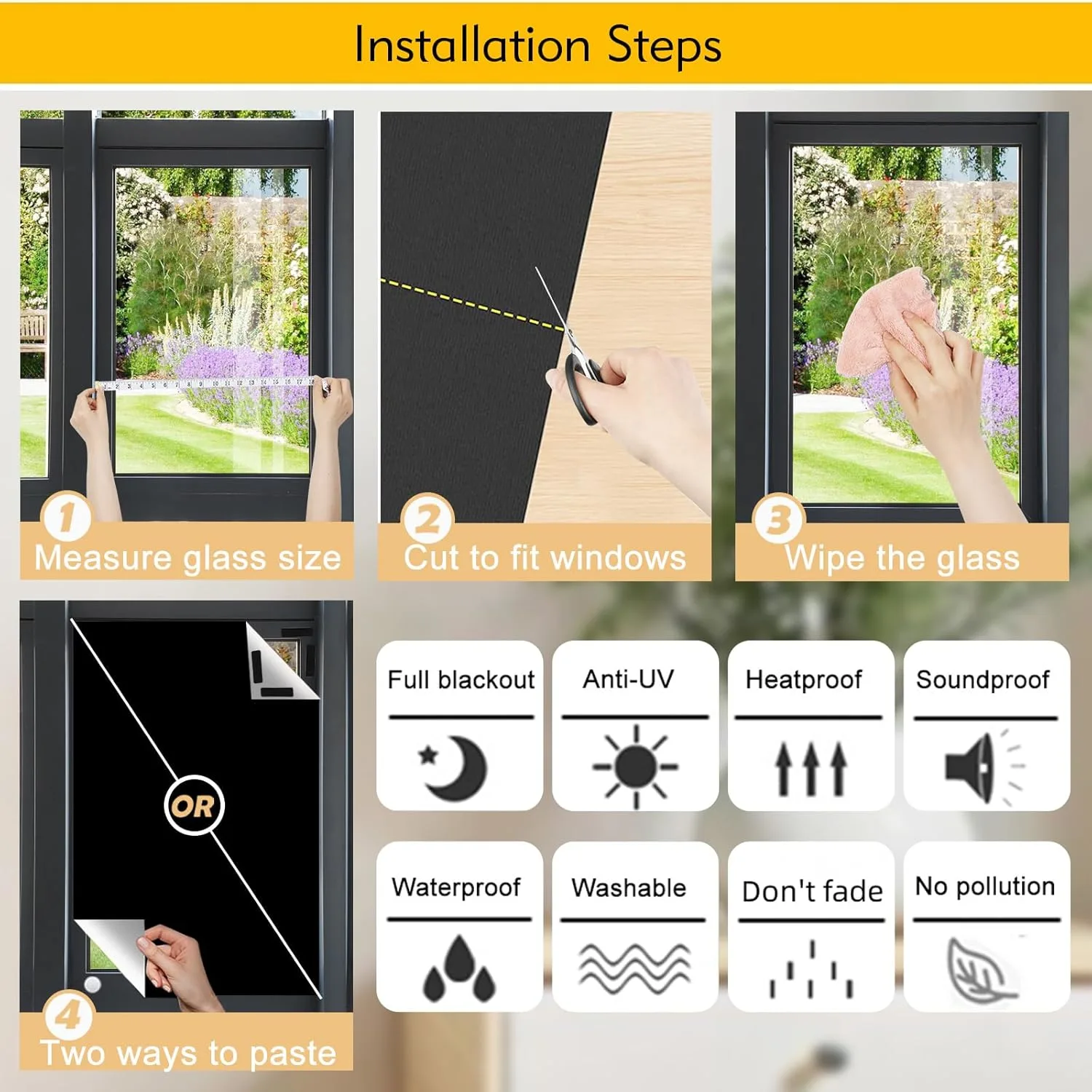 Installation Steps

1
Measure glass size

2
Cut to fit windows

3
Wipe the glass

OR

4
Two ways to paste

Full blackout

Anti-UV

Heatproof

Soundproof

Waterproof

Washable

Don't fade

No pollution