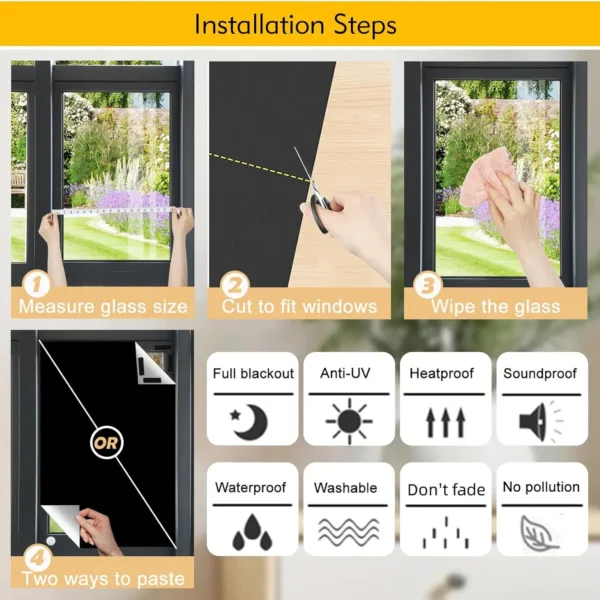 Installation Steps

1 Measure glass size

2 Cut to fit windows

3 Wipe the glass

OR

4 Two ways to paste

Full blackout

Anti-UV

Heatproof

Soundproof

Waterproof

Washable

Don't fade

No pollution