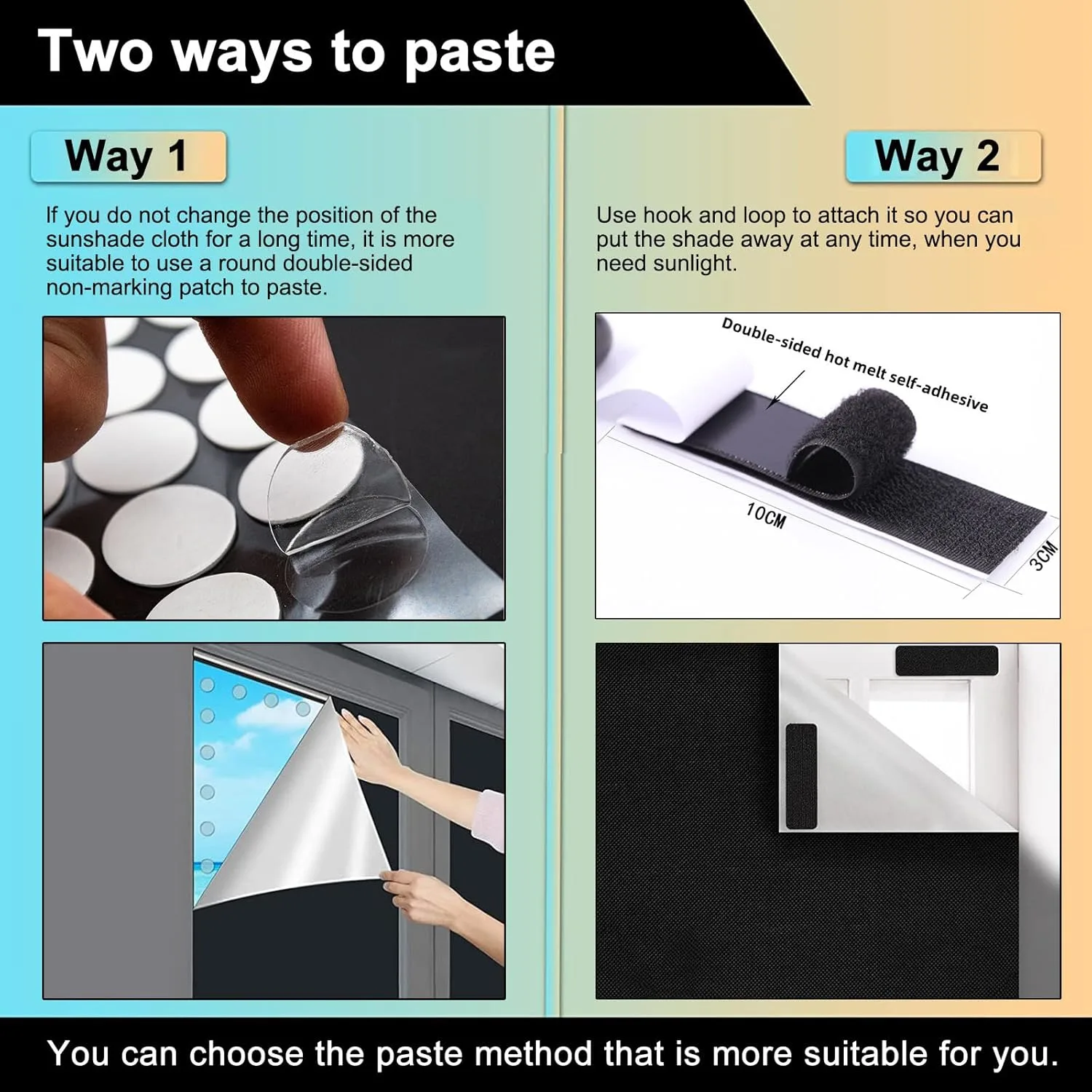 Two ways to paste

Way 1

If you do not change the position of the sunshade cloth for a long time, it is more suitable to use a round double-sided non-marking patch to paste.

Way 2

Use hook and loop to attach it so you can put the shade away at any time, when you need sunlight.

Double-sided hot melt self-adhesive

10CM

3CM

You can choose the paste method that is more suitable for you.