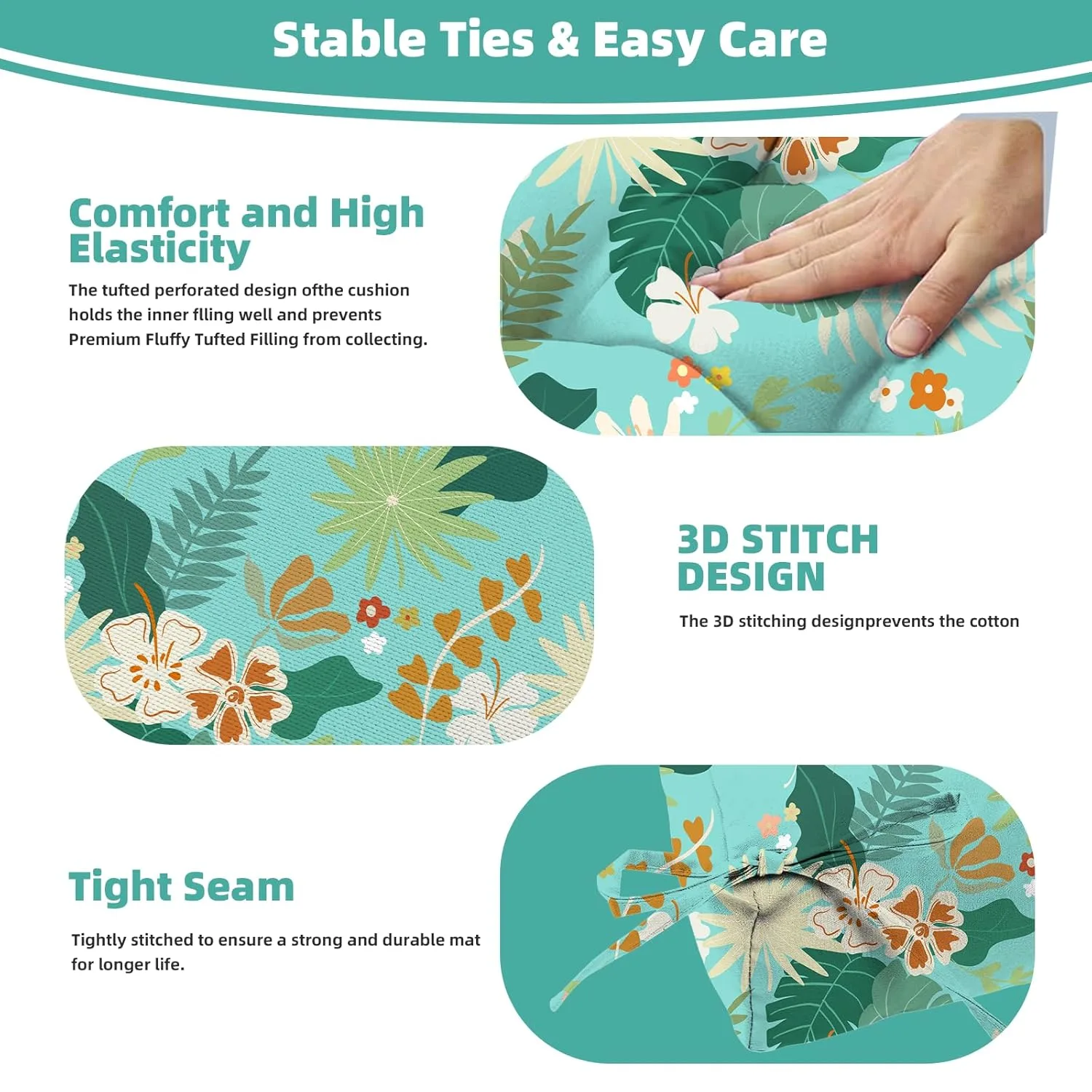 Stable Ties & Easy Care

Comfort and High Elasticity

The tufted perforated design ofthe cushion holds the inner flling well and prevents Premium Fluffy Tufted Filling from collecting.

3D STITCH DESIGN

The 3D stitching designprevents the cotton

Tight Seam

Tightly stitched to ensure a strong and durable mat for longer life.