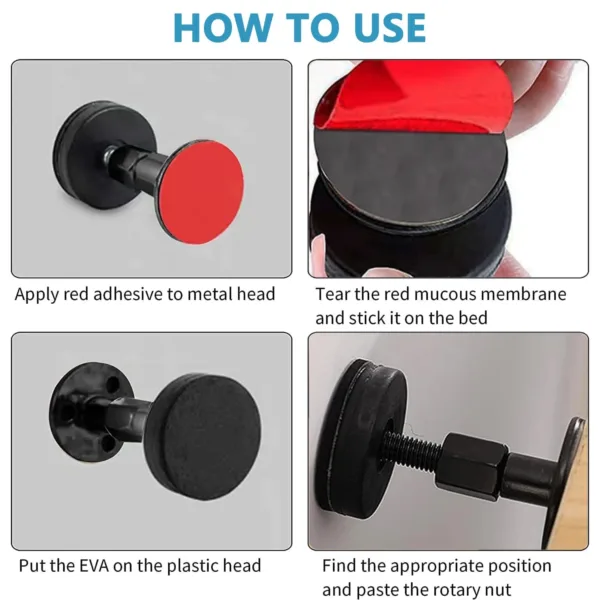 HOW TO USE

Apply red adhesive to metal head

Tear the red mucous membrane and stick it on the bed

Put the EVA on the plastic head

Find the appropriate position and paste the rotary nut