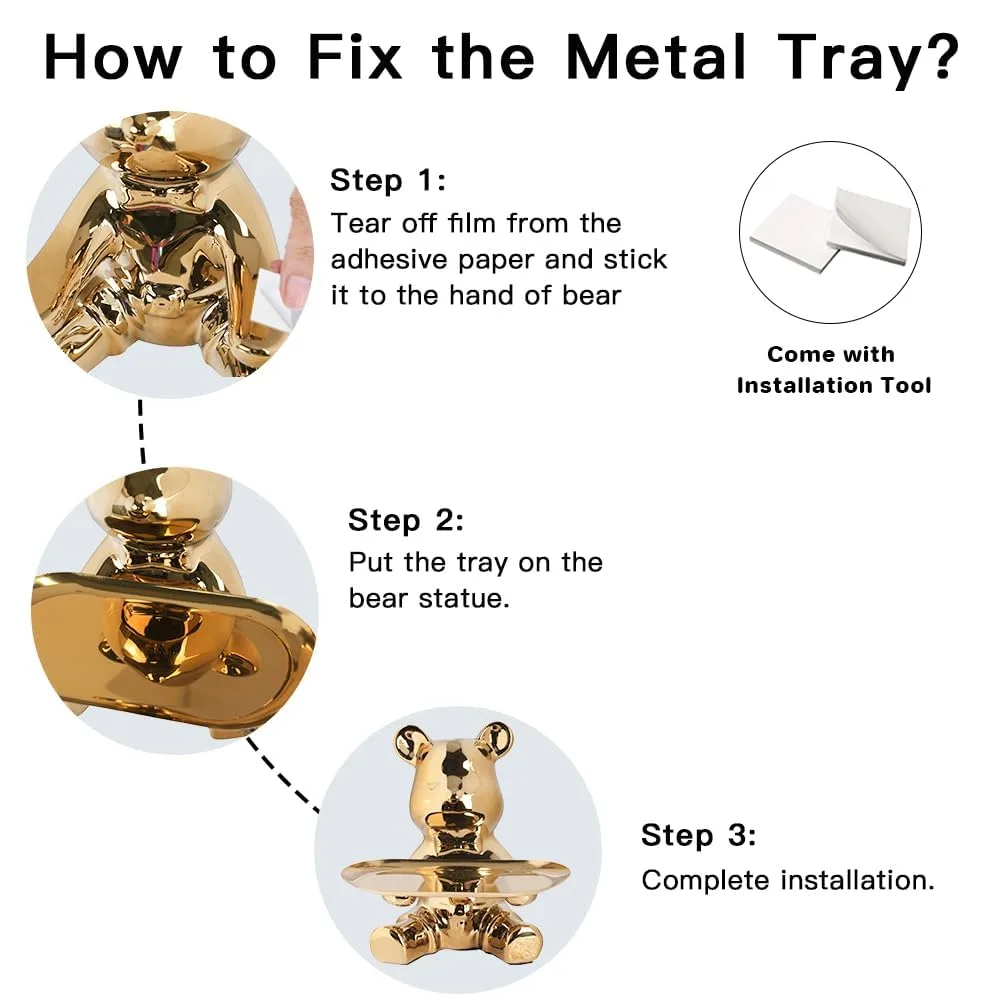 How to Fix the Metal Tray?

Step 1:
Tear off film from the adhesive paper and stick it to the hand of bear

Come with Installation Tool

Step 2:
Put the tray on the bear statue.

Step 3:
Complete installation.