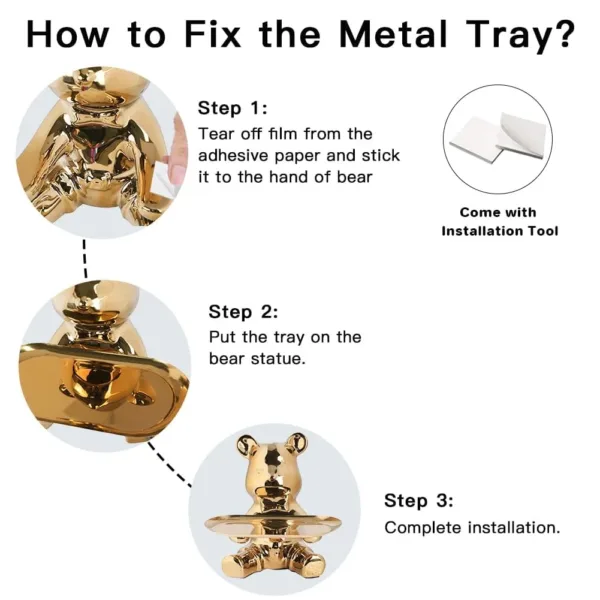 How to Fix the Metal Tray?

Step 1:
Tear off film from the adhesive paper and stick it to the hand of bear

Come with Installation Tool

Step 2:
Put the tray on the bear statue.

Step 3:
Complete installation.