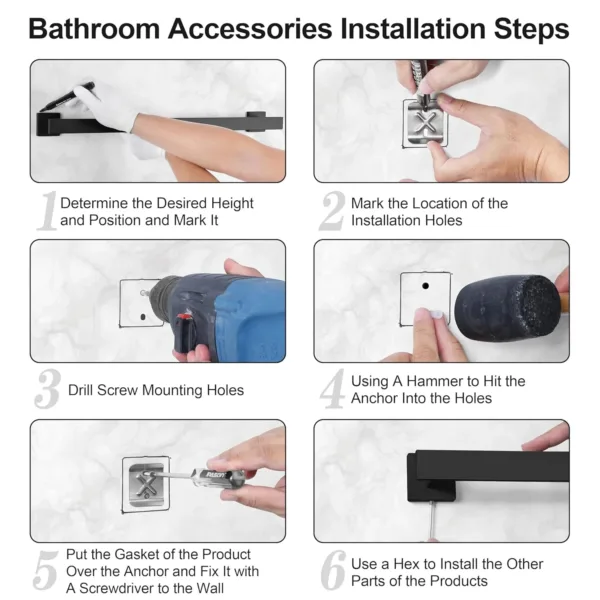 Bathroom Accessories Installation Steps

1 Determine the Desired Height and Position and Mark It

2 Mark the Location of the Installation Holes

3 Drill Screw Mounting Holes

4 Using A Hammer to Hit the Anchor Into the Holes

5 Put the Gasket of the Product Over the Anchor and Fix It with A Screwdriver to the Wall

6 Use a Hex to Install the Other Parts of the Products