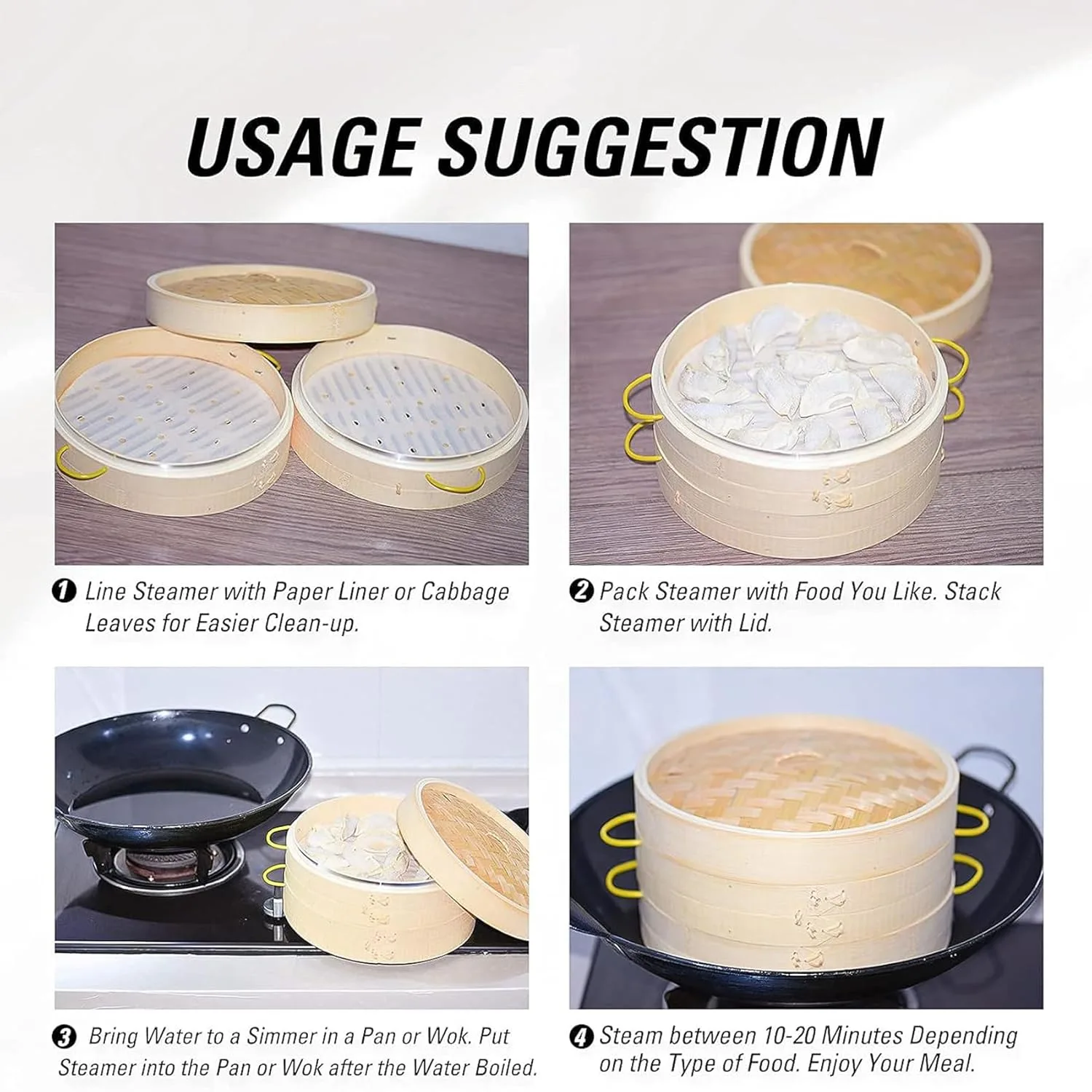 USAGE SUGGESTION

❶ Line Steamer with Paper Liner or Cabbage Leaves for Easier Clean-up.

❷ Pack Steamer with Food You Like. Stack Steamer with Lid.

❸ Bring Water to a Simmer in a Pan or Wok. Put Steamer into the Pan or Wok after the Water Boiled.

❹ Steam between 10-20 Minutes Depending on the Type of Food. Enjoy Your Meal.