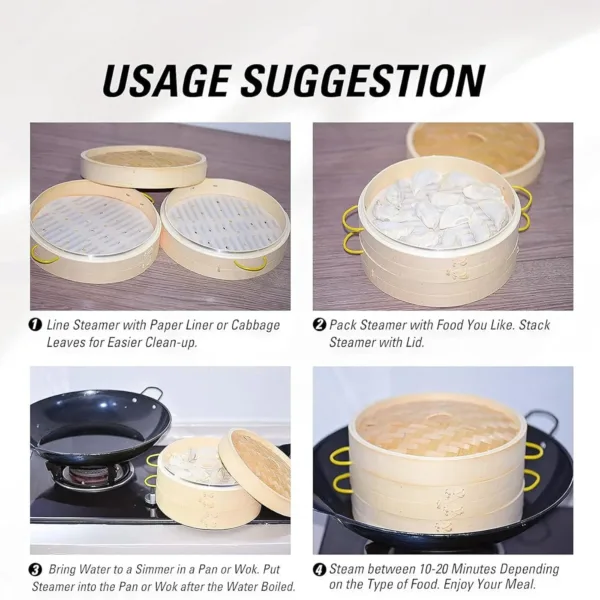 USAGE SUGGESTION

❶ Line Steamer with Paper Liner or Cabbage Leaves for Easier Clean-up.

❷ Pack Steamer with Food You Like. Stack Steamer with Lid.

❸ Bring Water to a Simmer in a Pan or Wok. Put Steamer into the Pan or Wok after the Water Boiled.

❹ Steam between 10-20 Minutes Depending on the Type of Food. Enjoy Your Meal.