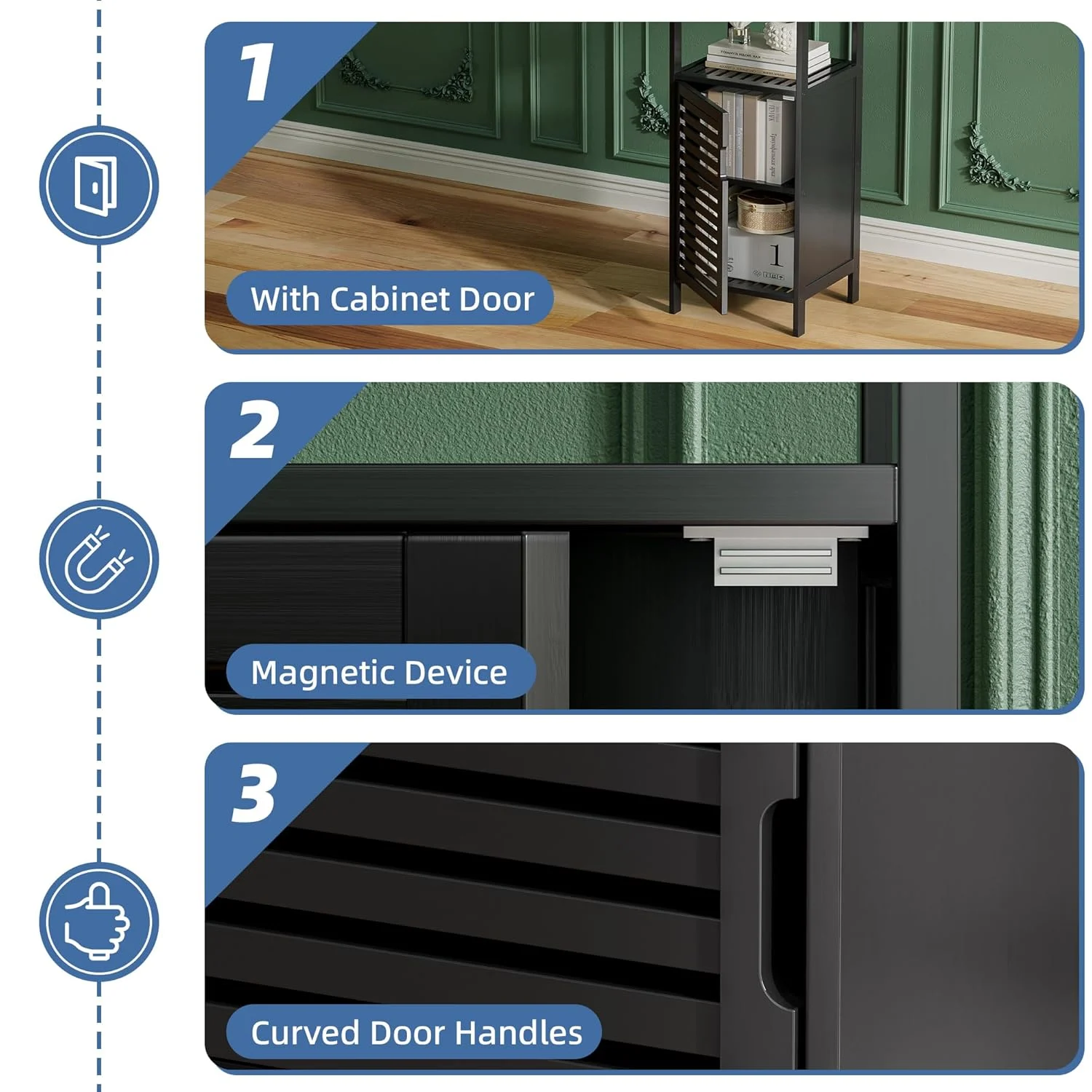 1

With Cabinet Door

2

Magnetic Device

3

Curved Door Handles