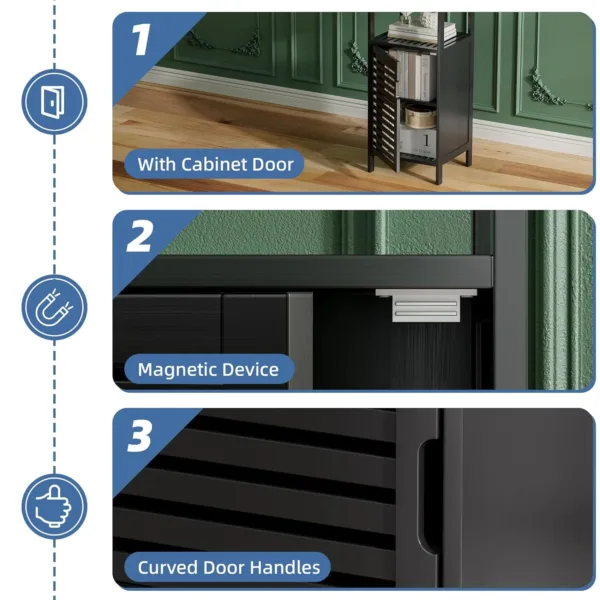 1

With Cabinet Door

2

Magnetic Device

3

Curved Door Handles