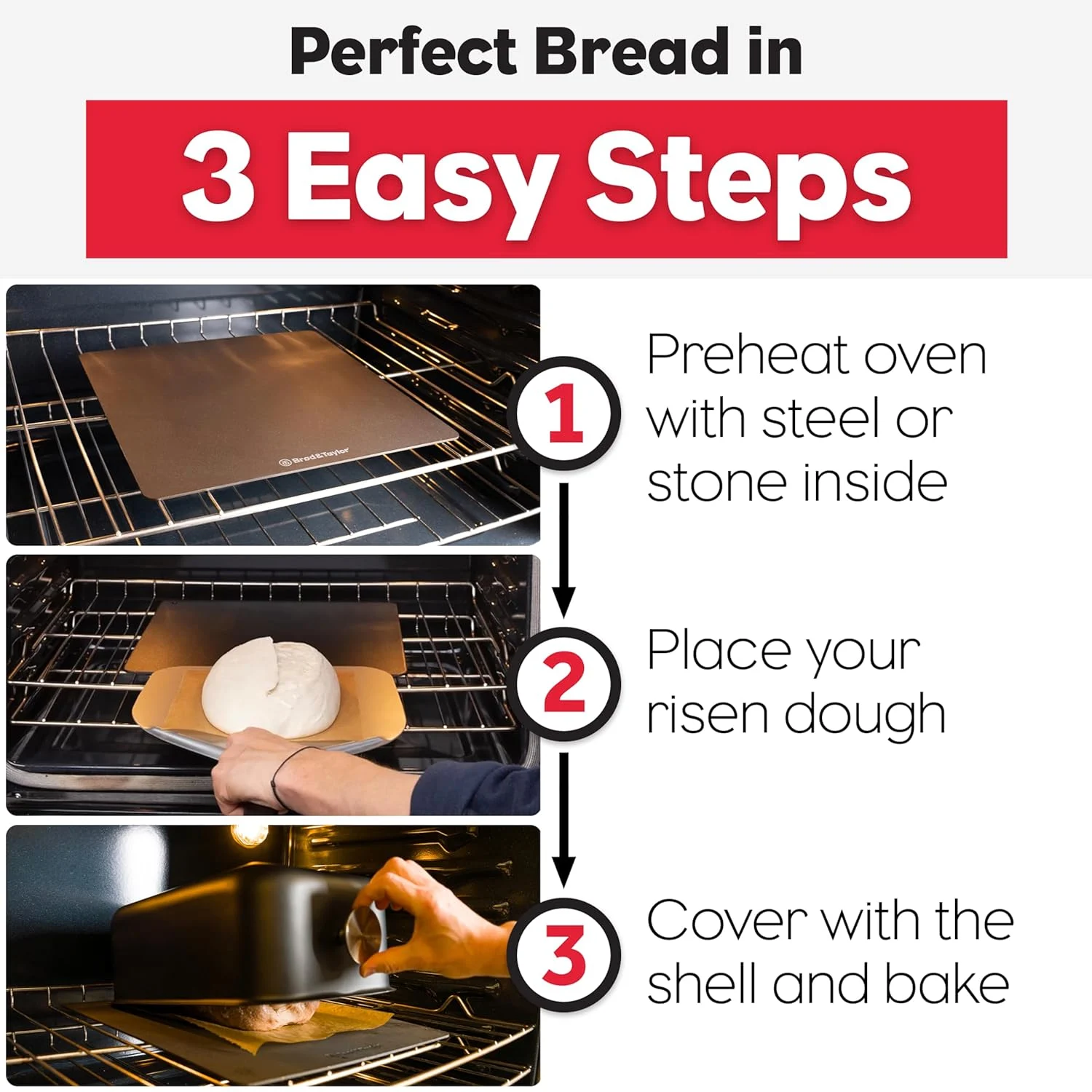 Perfect Bread in

3 Easy Steps

Brod&Taylor

1

Preheat oven with steel or stone inside

2

Place your risen dough

3

Cover with the shell and bake