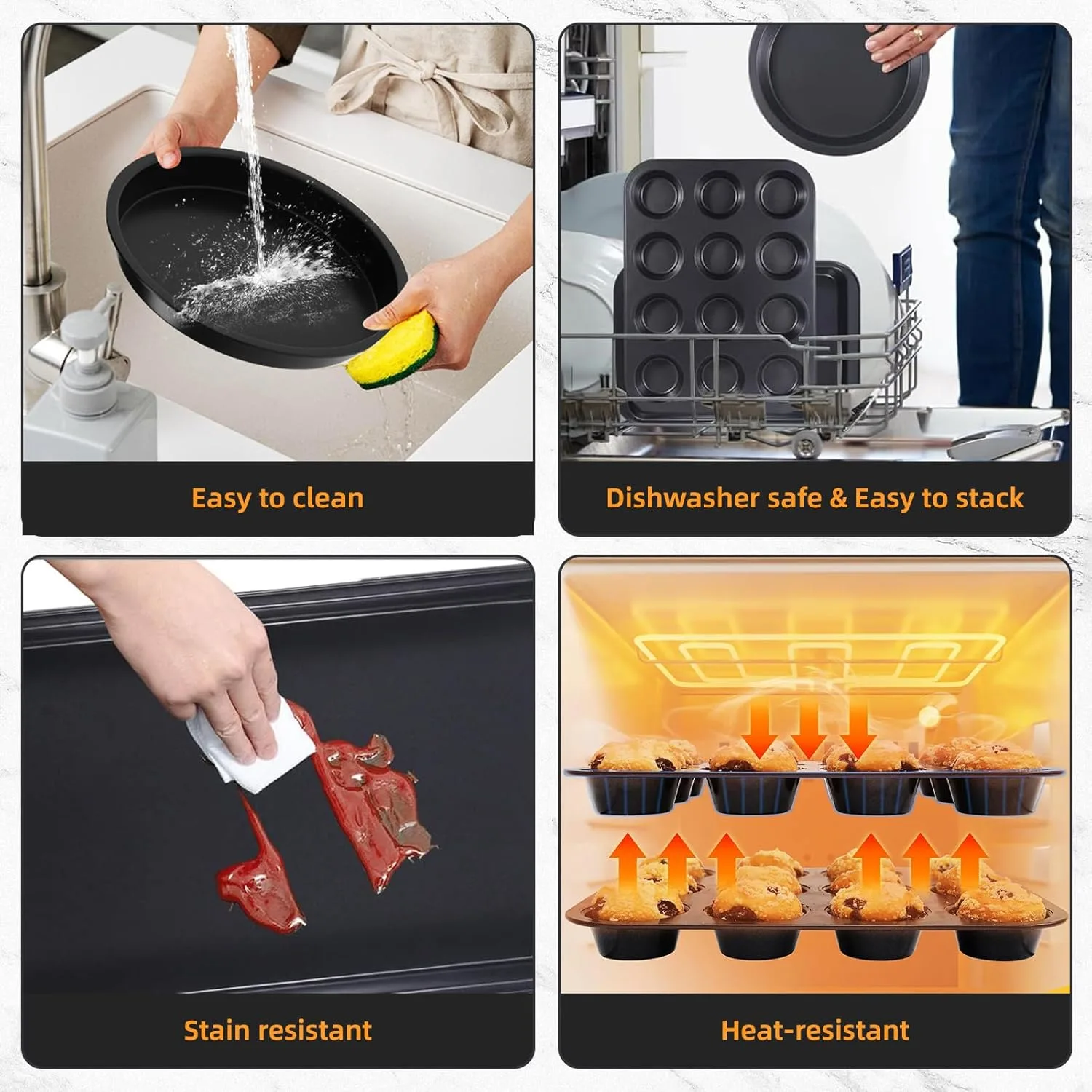 Easy to clean

Dishwasher safe & Easy to stack

Stain resistant

Heat-resistant