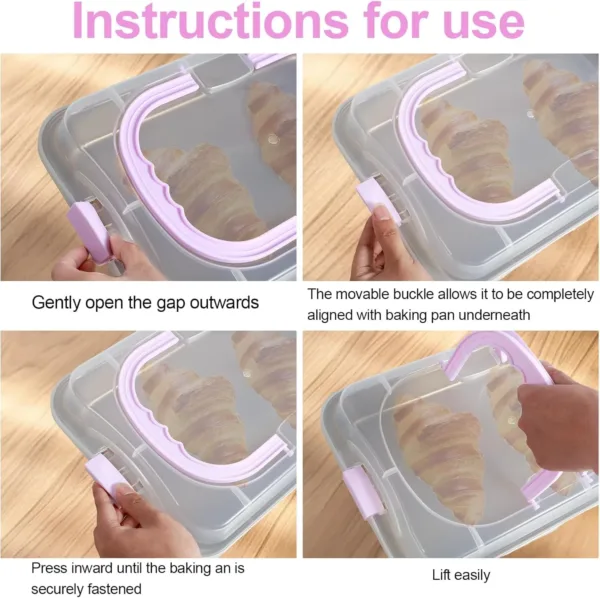 Instructions for use

Gently open the gap outwards

The movable buckle allows it to be completely aligned with baking pan underneath

Press inward until the baking an is securely fastened

Lift easily