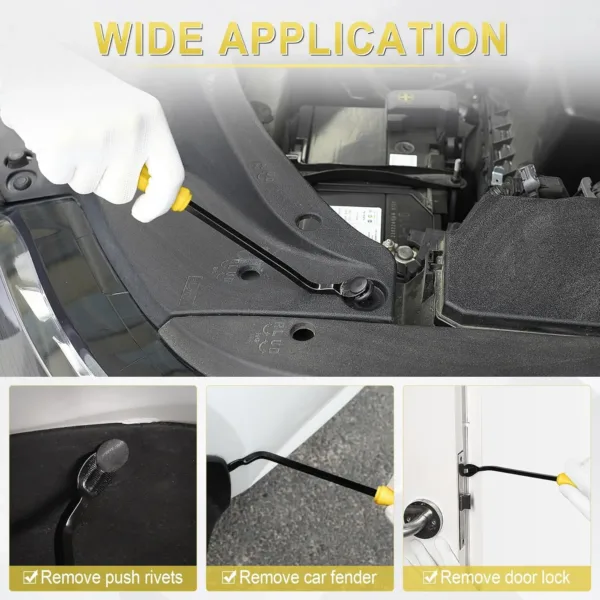 WIDE APPLICATION

☑ Remove push rivets

☑ Remove car fender

☑ Remove door lock