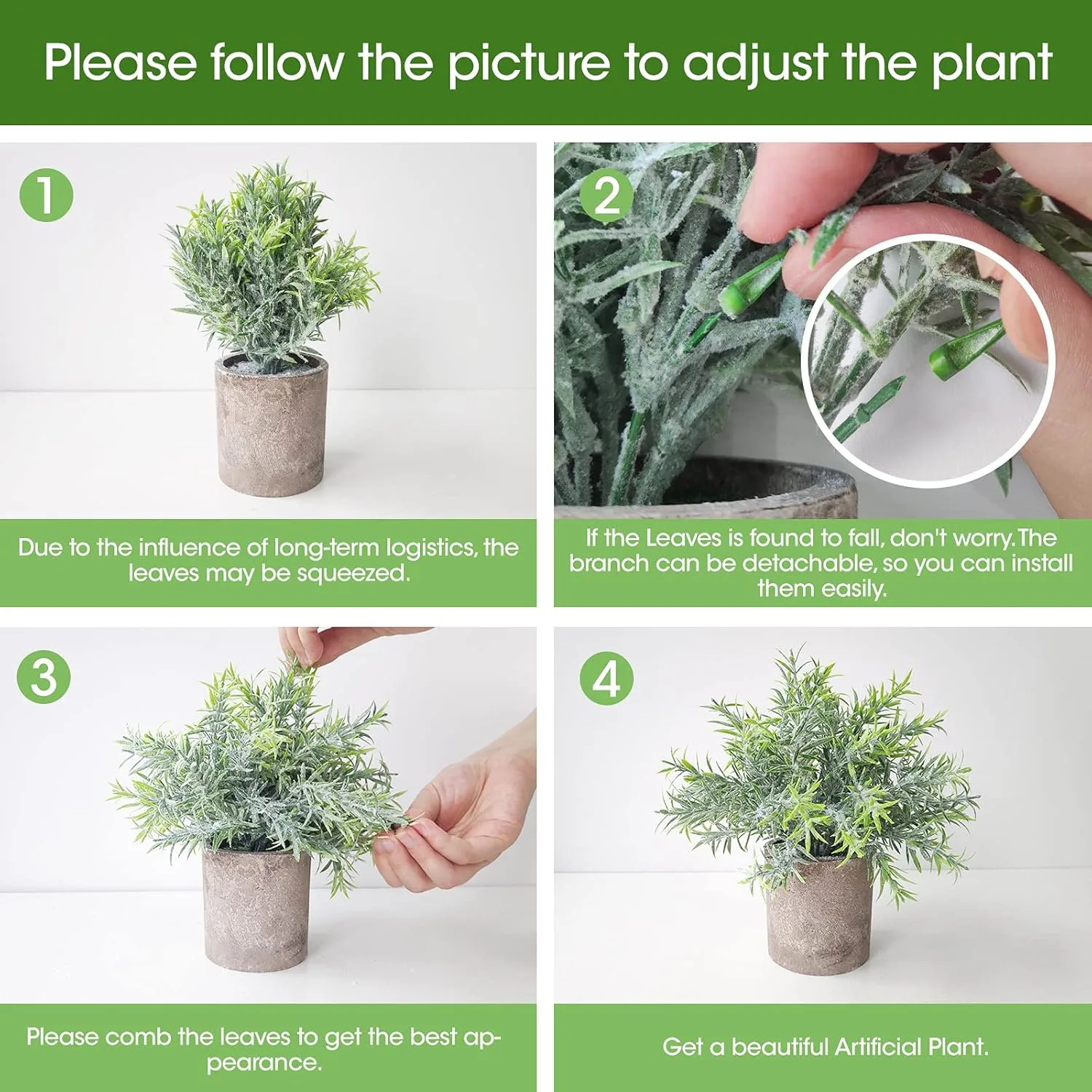 Please follow the picture to adjust the plant

1

Due to the influence of long-term logistics, the leaves may be squeezed.

2

If the Leaves is found to fall, don't worry.The branch can be detachable, so you can install them easily.

3

Please comb the leaves to get the best appearance.

4

Get a beautiful Artificial Plant.