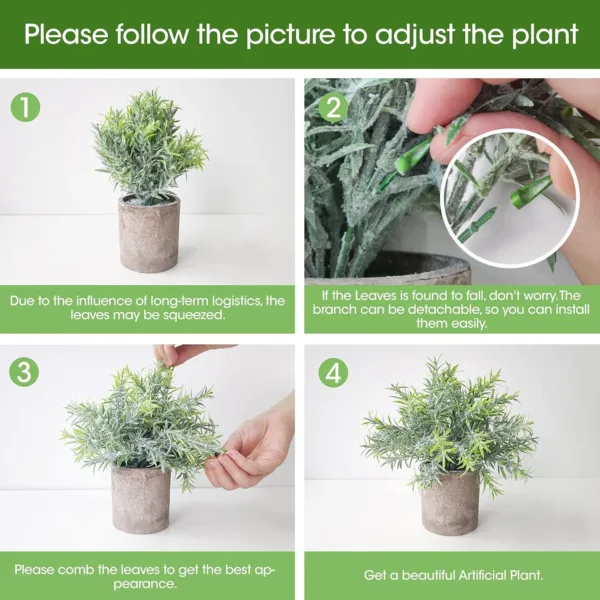 Please follow the picture to adjust the plant

1

Due to the influence of long-term logistics, the leaves may be squeezed.

2

If the Leaves is found to fall, don't worry.The branch can be detachable, so you can install them easily.

3

Please comb the leaves to get the best appearance.

4

Get a beautiful Artificial Plant.