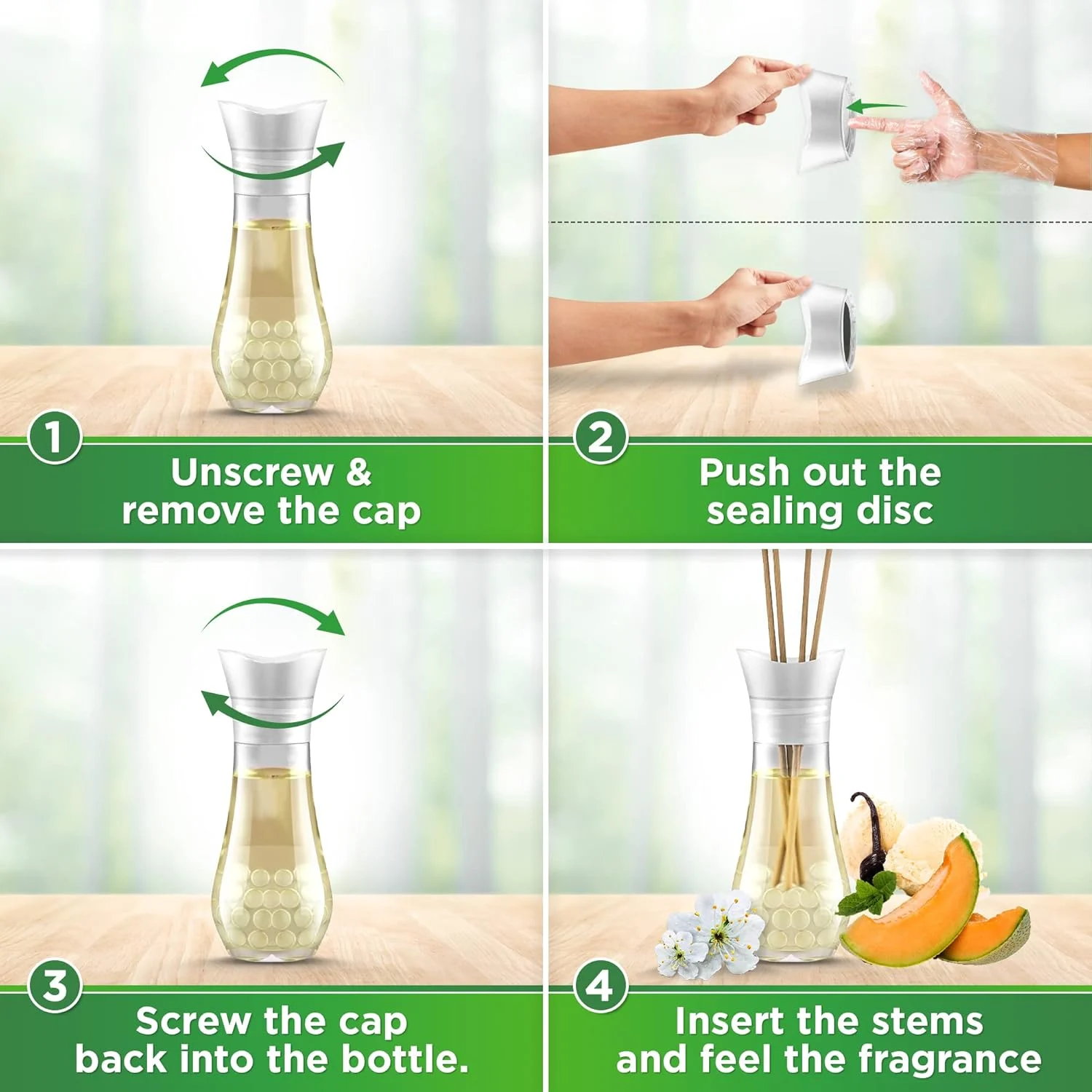 1
Unscrew & remove the cap

2
Push out the sealing disc

3
Screw the cap back into the bottle.

4
Insert the stems and feel the fragrance